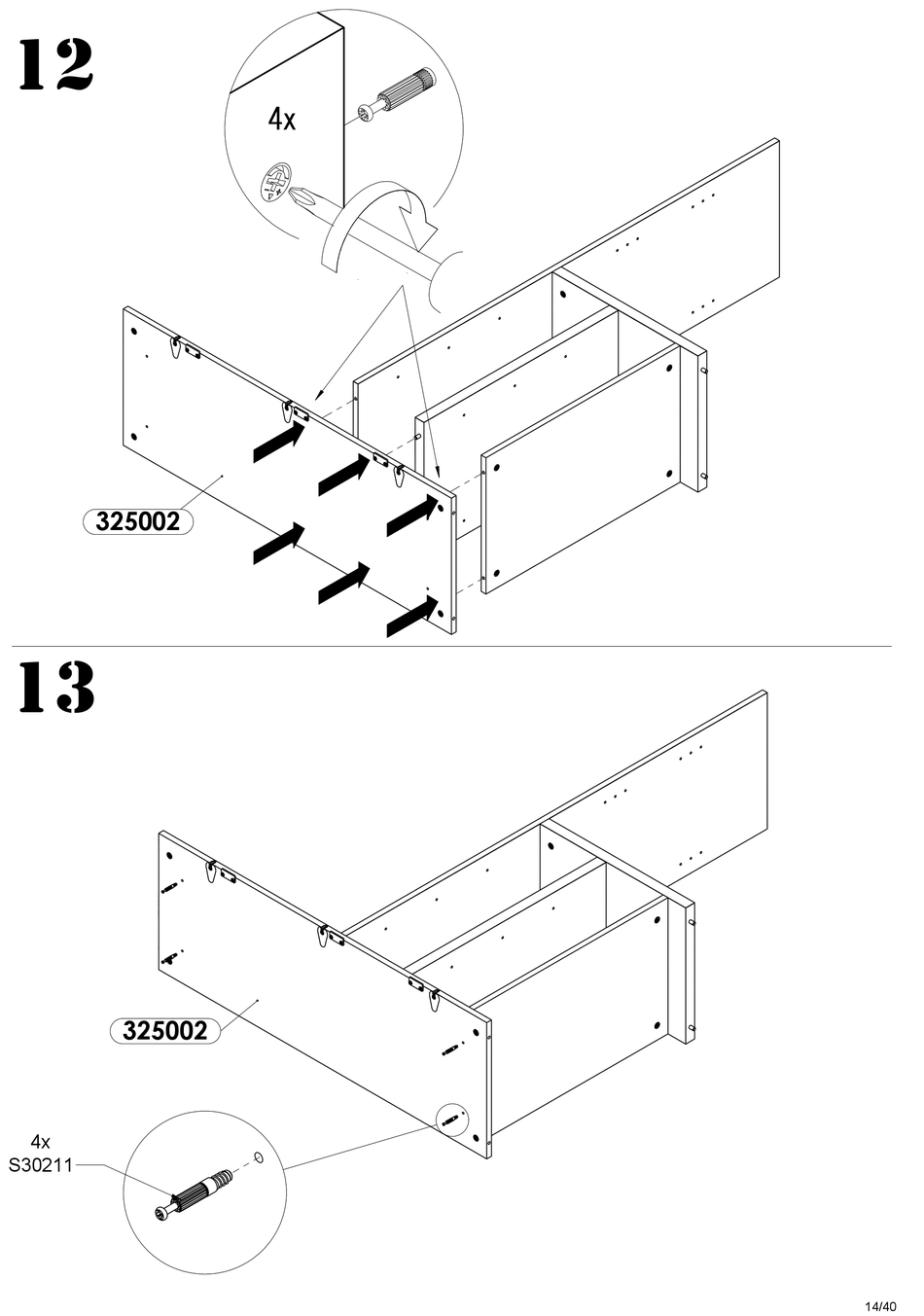 12

4x

325002

13

325002

4x
S30211

14/40