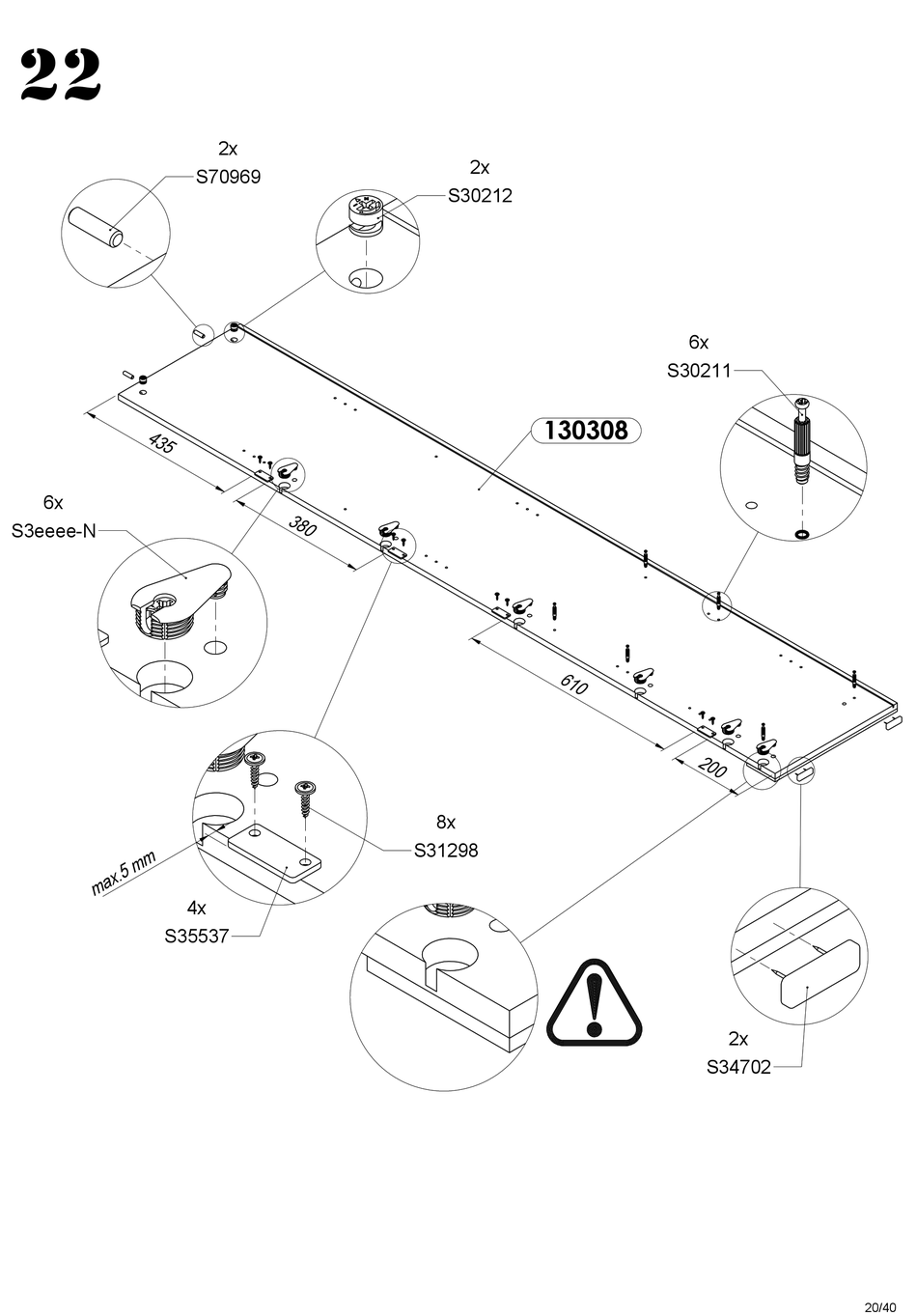 22

2x
S70969

2x
S30212

6x
S30211

130308

435

380

610

200

6x
S3eeee-N

8x
S31298

max.5 mm

4x
S35537

2x
S34702

20/40