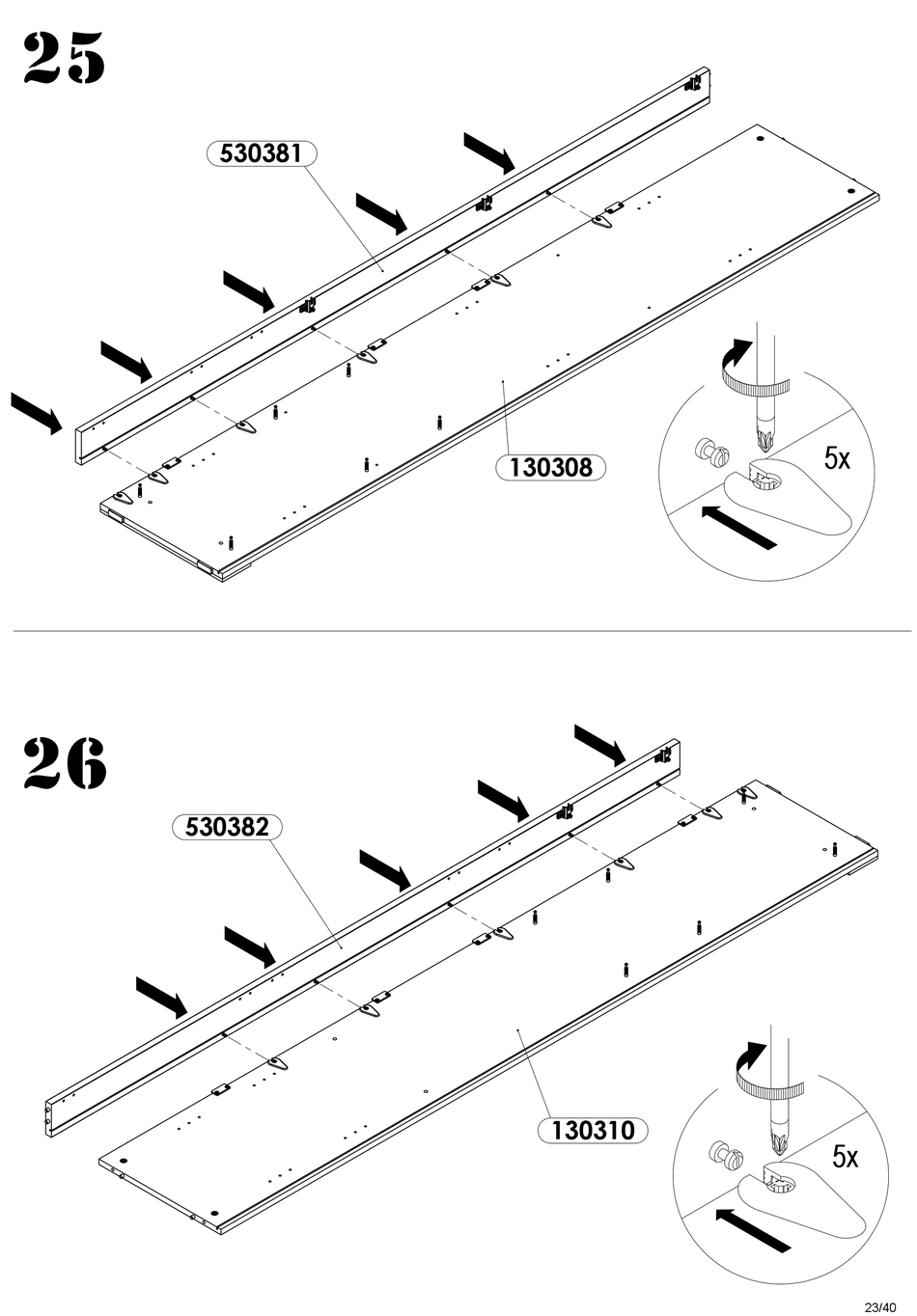 25

530381

130308

5x

26

530382

130310

5x

23/40