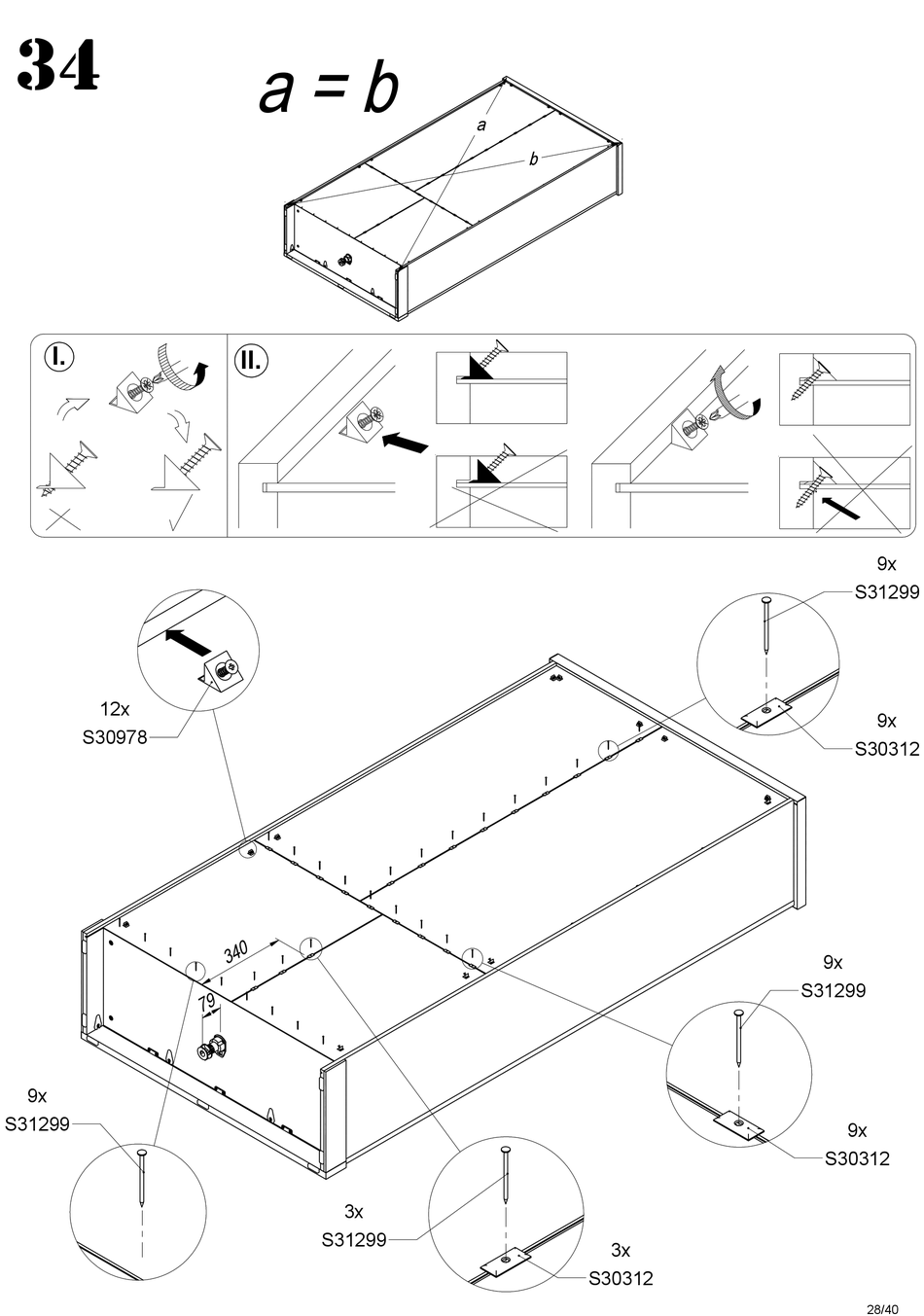 34

a = b

a

b

I.

II.

9x
S31299

9x
S30312

12x
S30978

340

79

9x
S31299

9x
S30312

9x
S31299

3x
S31299

3x
S30312

28/40