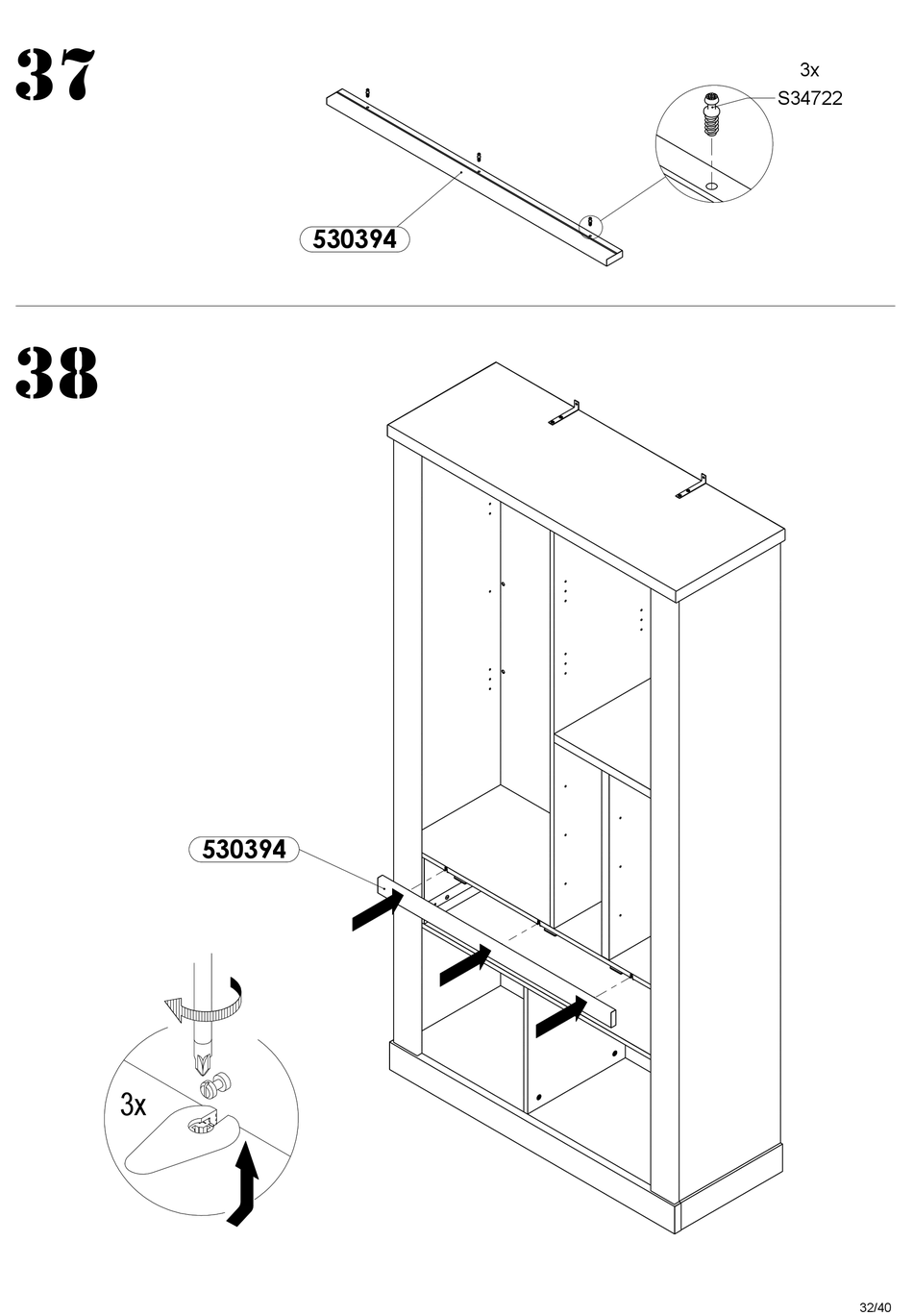 37

3x
S34722

530394

38

530394

3x

32/40