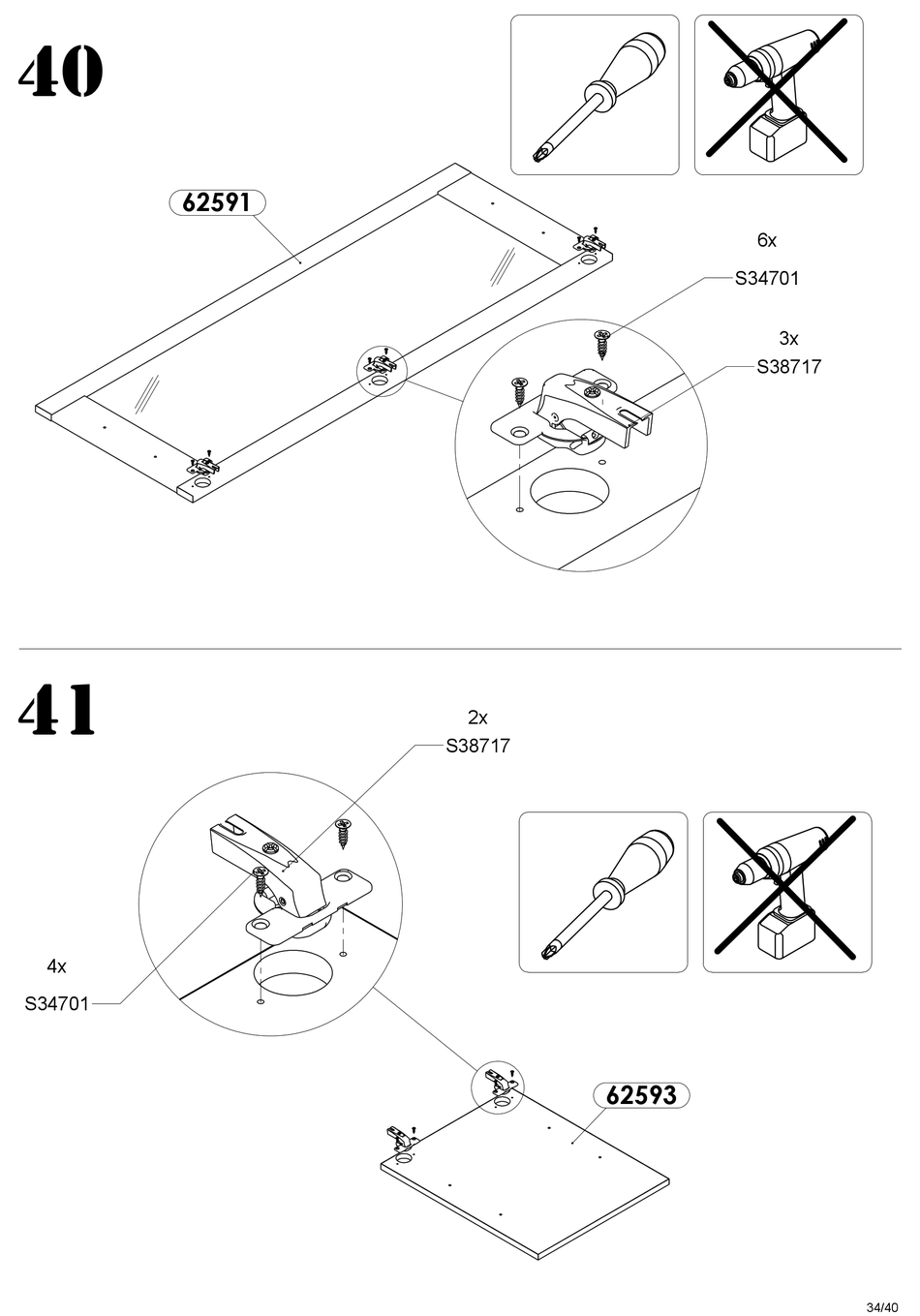 40

62591

6x
S34701

3x
S38717

41

2x
S38717

4x
S34701

62593

34/40