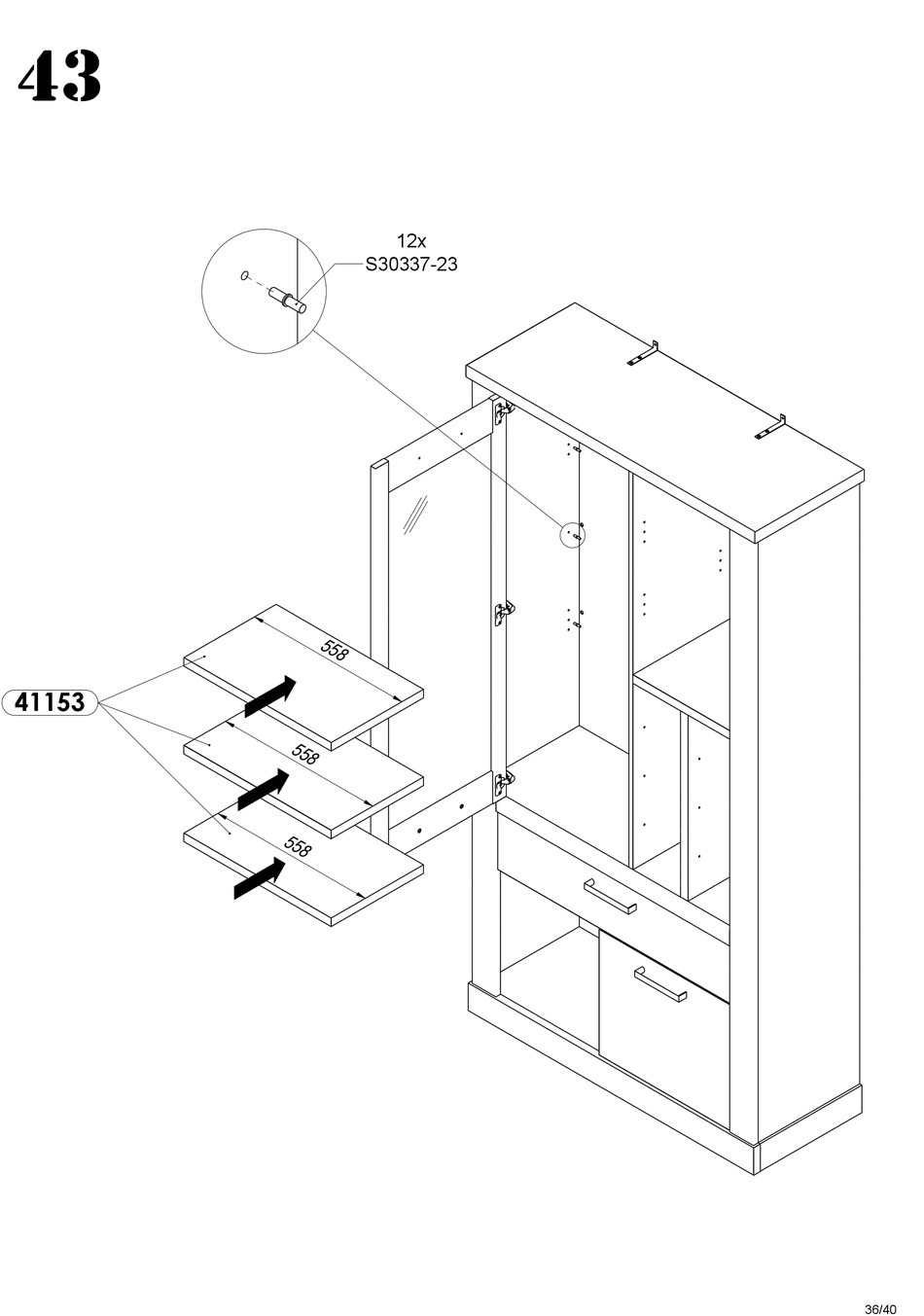 43

12x
S30337-23

41153

558

558

558

36/40