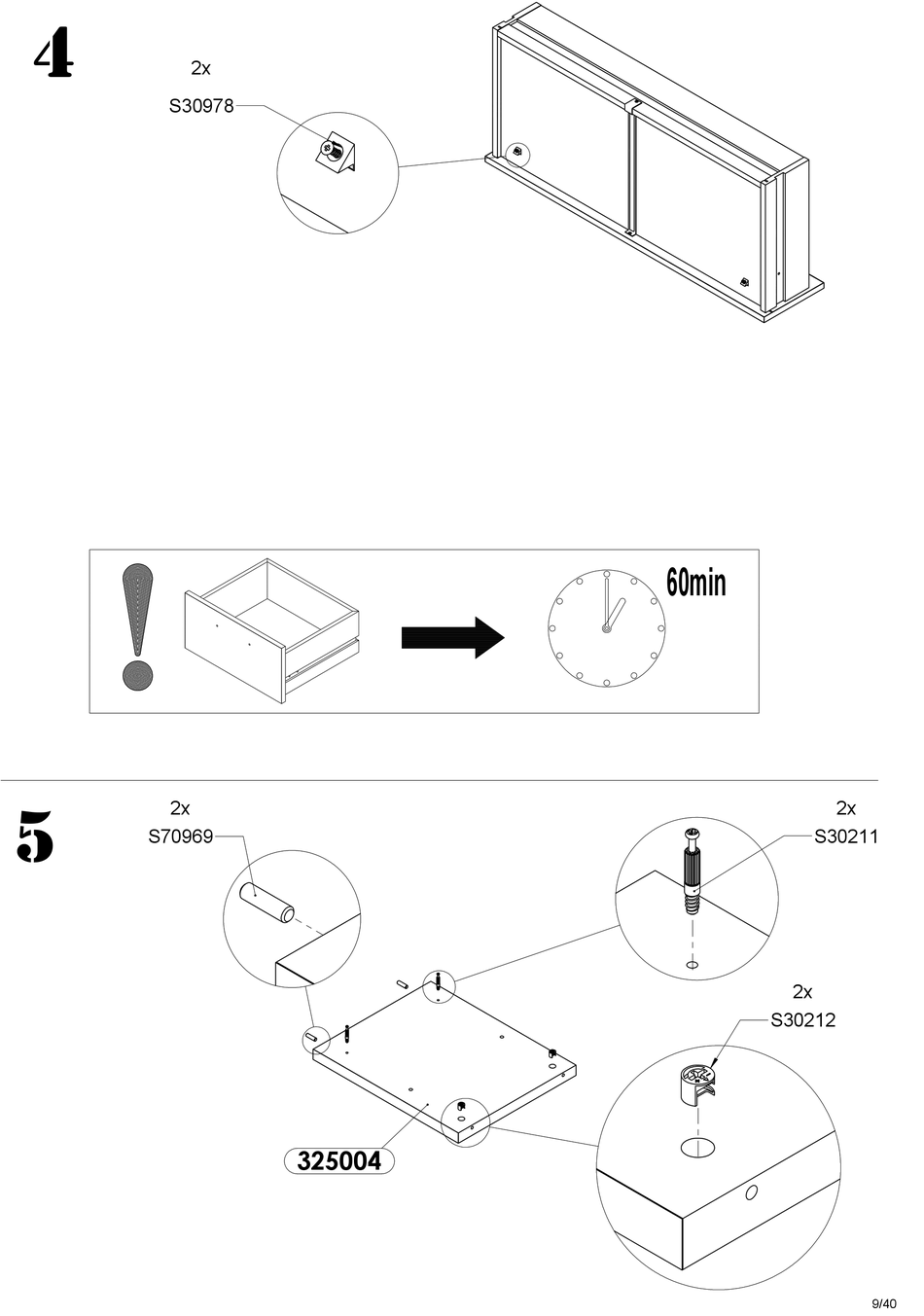 4

2x
S30978

60min

5

2x
S70969

2x
S30211

2x
S30212

325004

9/40