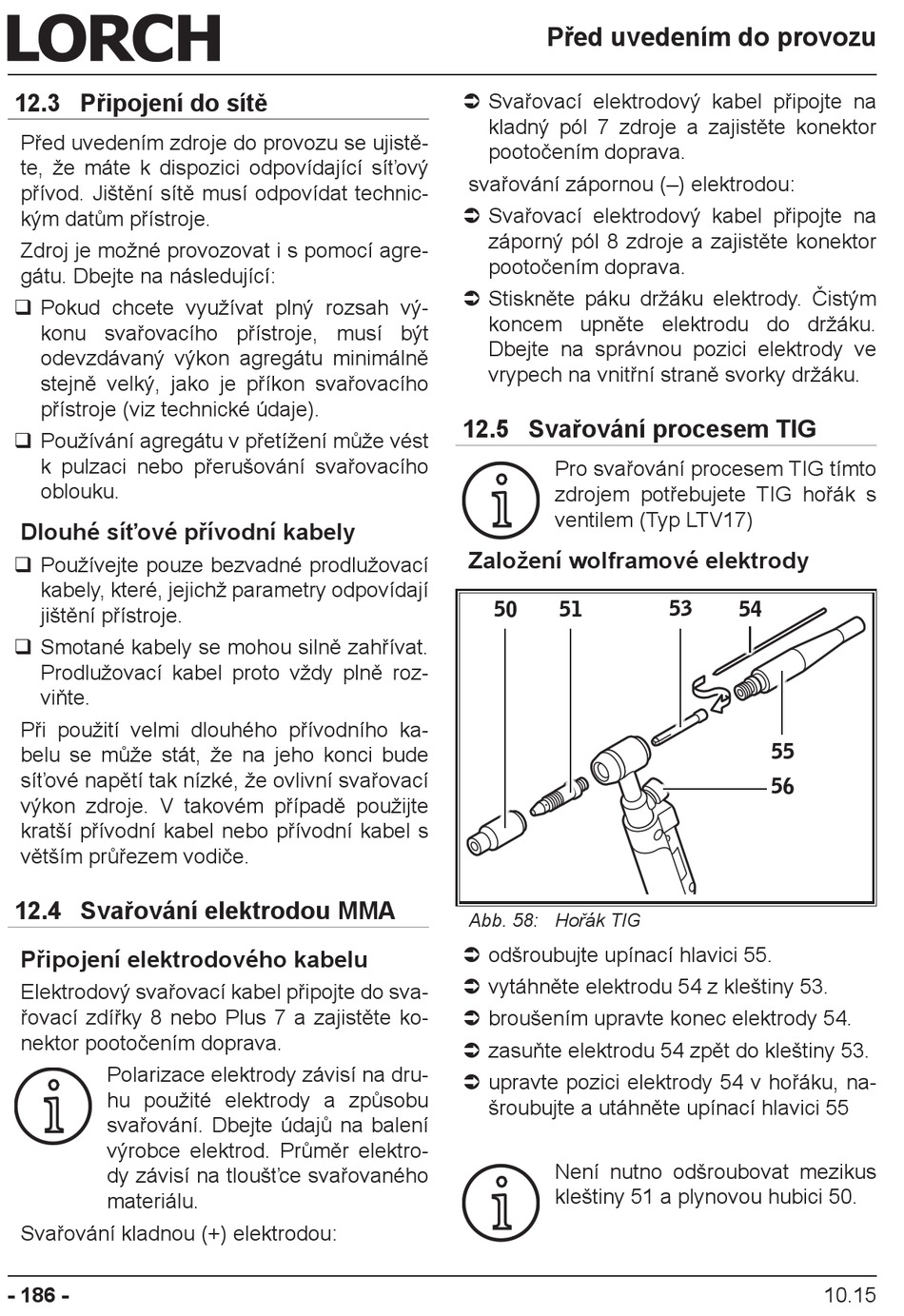 LORCH

Před uvedením do provozu

12.3 Připojení do sítě

Před uvedením zdroje do provozu se ujistěte, že máte k dispozici odpovídající síťový přívod. Jištění sítě musí odpovídat technickým datům přístroje.

Zdroj je možné provozovat i s pomocí agregátu. Dbejte na následující:

❑ Pokud chcete využívat plný rozsah výkonu svařovacího přístroje, musí být odevzdávaný výkon agregátu minimálně stejně velký, jako je příkon svařovacího přístroje (viz technické údaje).

❑ Používání agregátu v přetížení může vést k pulzaci nebo přerušování svařovacího oblouku.

Dlouhé síťové přívodní kabely

❑ Používejte pouze bezvadné prodlužovací kabely, které, jejichž parametry odpovídají jištění přístroje.

❑ Smotané kabely se mohou silně zahřívat. Prodlužovací kabel proto vždy plně rozviňte.

Při použití velmi dlouhého přívodního kabelu se může stát, že na jeho konci bude síťové napětí tak nízké, že ovlivní svařovací výkon zdroje. V takovém případě použijte kratší přívodní kabel nebo přívodní kabel s větším průřezem vodiče.

12.4 Svařování elektrodou MMA

Připojení elektrodového kabelu

Elektrodový svařovací kabel připojte do svařovací zdířky 8 nebo Plus 7 a zajistěte konektor pootočením doprava.

Polarizace elektrody závisí na druhu použité elektrody a způsobu svařování. Dbejte údajů na balení výrobce elektrod. Průměr elektrody závisí na tloušťce svařovaného materiálu.

Svařování kladnou (+) elektrodou:

➲ Svařovací elektrodový kabel připojte na kladný pól 7 zdroje a zajistěte konektor pootočením doprava.

svařování zápornou (–) elektrodou:

➲ Svařovací elektrodový kabel připojte na záporný pól 8 zdroje a zajistěte konektor pootočením doprava.

➲ Stiskněte páku držáku elektrody. Čistým koncem upněte elektrodu do držáku. Dbejte na správnou pozici elektrody ve vrypech na vnitřní straně svorky držáku.

12.5 Svařování procesem TIG

Pro svařování procesem TIG tímto zdrojem potřebujete TIG hořák s ventilem (Typ LTV17)

Založení wolframové elektrody

50 51 53 54 55 56

Abb. 58: Hořák TIG

➲ odšroubujte upínací hlavici 55.

➲ vytáhněte elektrodu 54 z kleštiny 53.

➲ broušením upravte konec elektrody 54.

➲ zasuňte elektrodu 54 zpět do kleštiny 53.

➲ upravte pozici elektrody 54 v hořáku, našroubujte a utáhněte upínací hlavici 55

Není nutno odšroubovat mezikus kleštiny 51 a plynovou hubici 50.

- 186 -

10.15