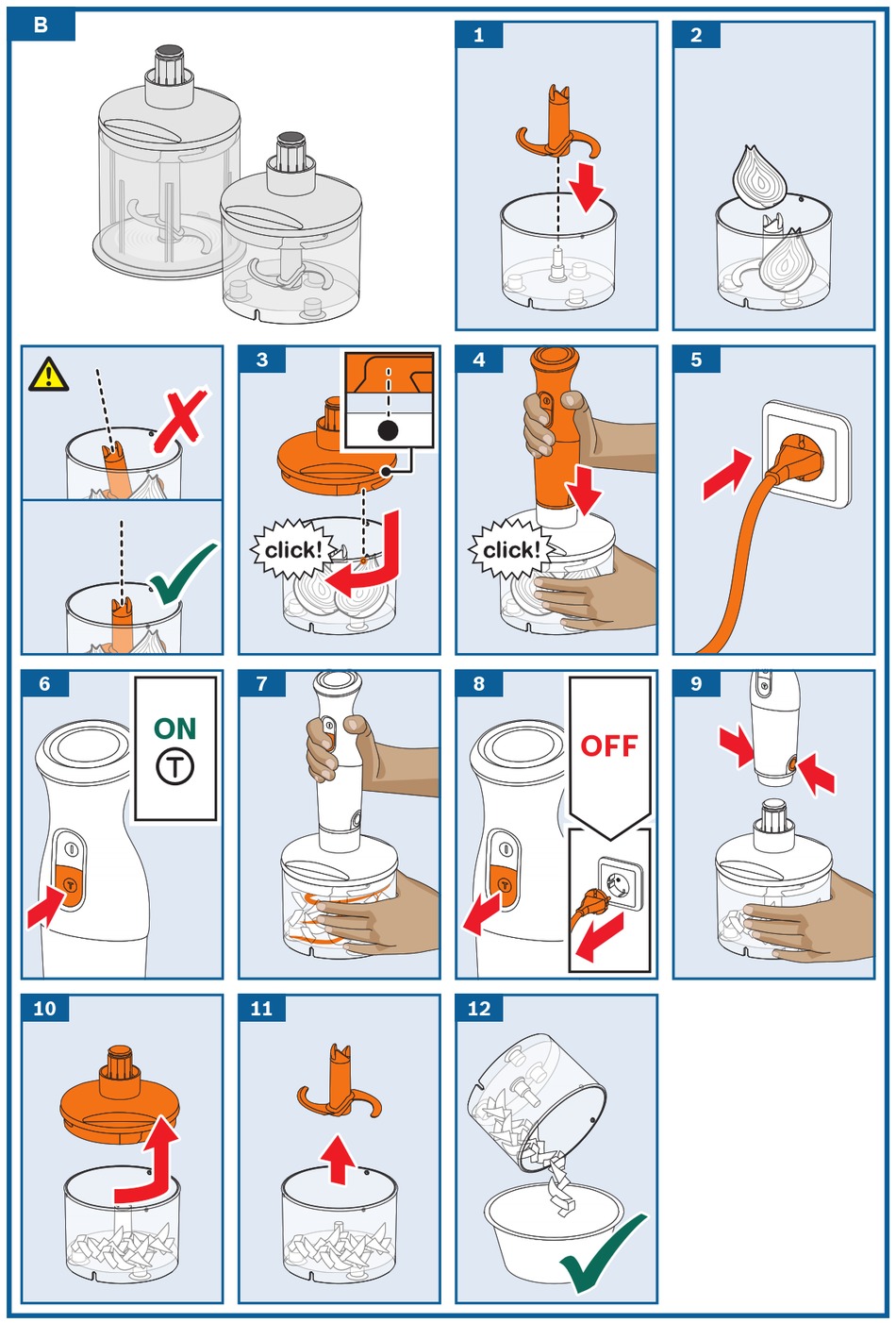 B

1

2

3

click!

4

click!

5

6

ON

T

7

8

OFF

9

10

11

12