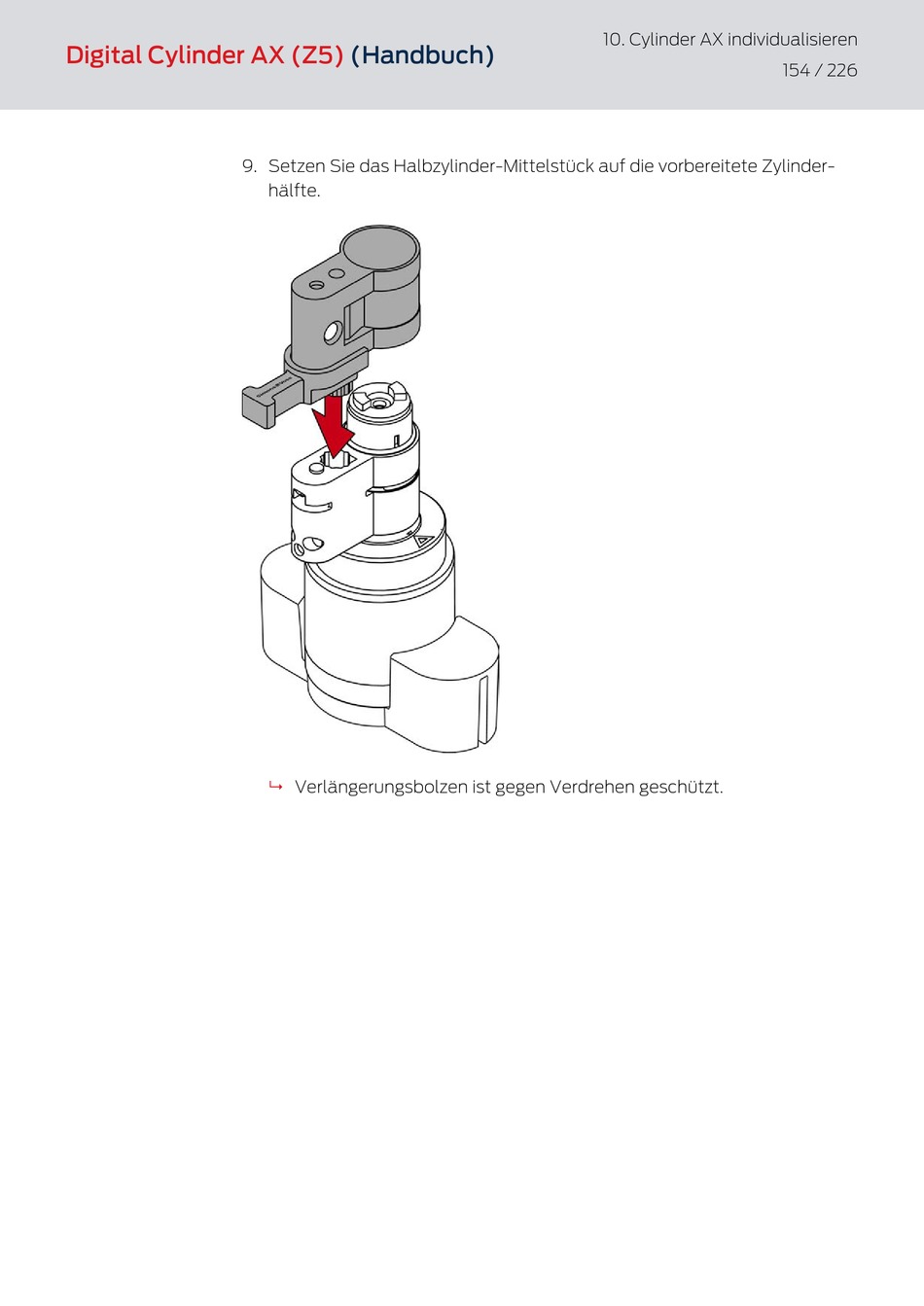 Digital Cylinder AX (Z5) (Handbuch)

10. Cylinder AX individualisieren

154 / 226

9. Setzen Sie das Halbzylinder-Mittelstück auf die vorbereitete Zylinderhälfte.

↳ Verlängerungsbolzen ist gegen Verdrehen geschützt.