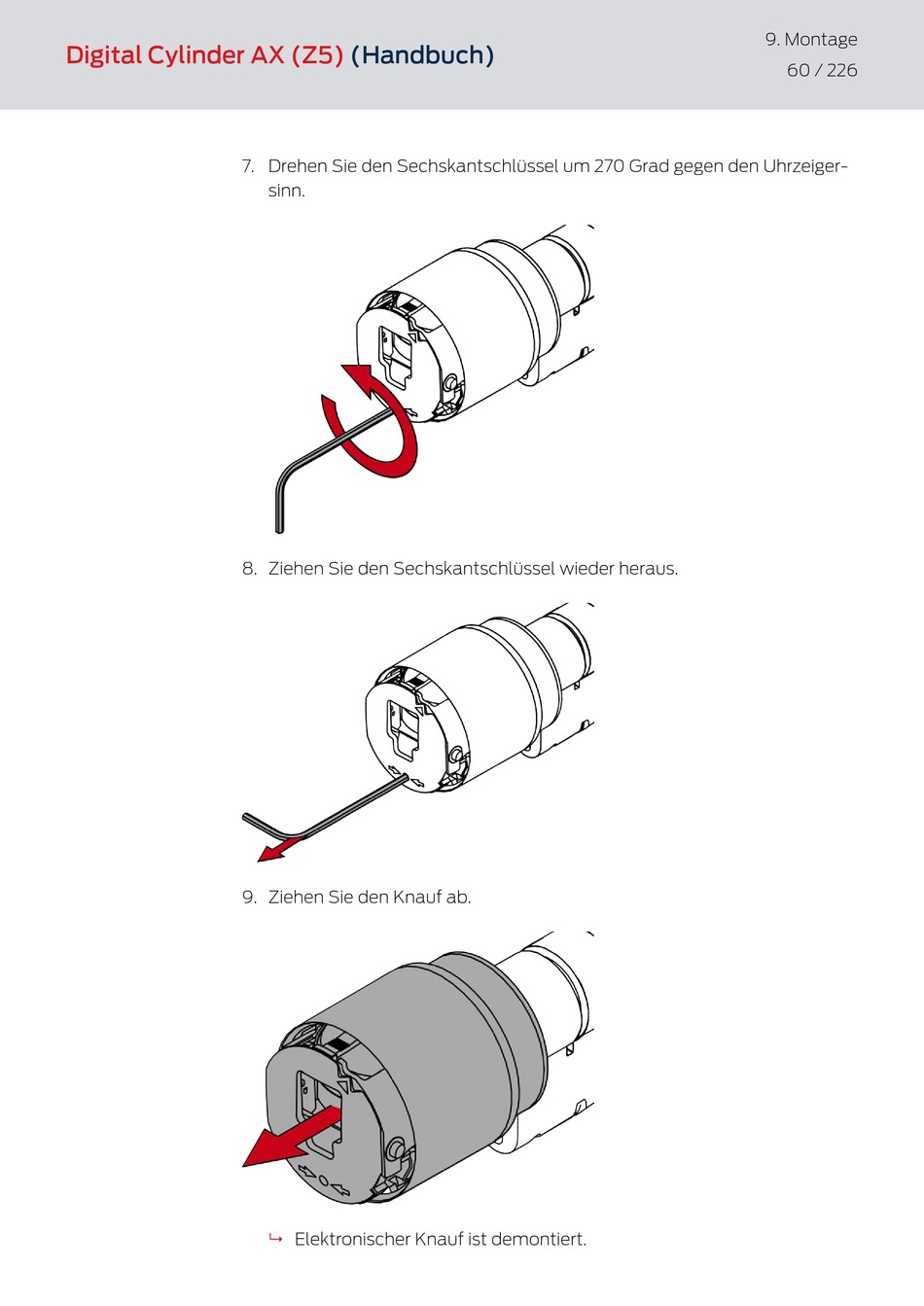 Digital Cylinder AX (Z5) (Handbuch)

9. Montage
60 / 226

7. Drehen Sie den Sechskantschlüssel um 270 Grad gegen den Uhrzeigersinn.

8. Ziehen Sie den Sechskantschlüssel wieder heraus.

9. Ziehen Sie den Knauf ab.

↳ Elektronischer Knauf ist demontiert.