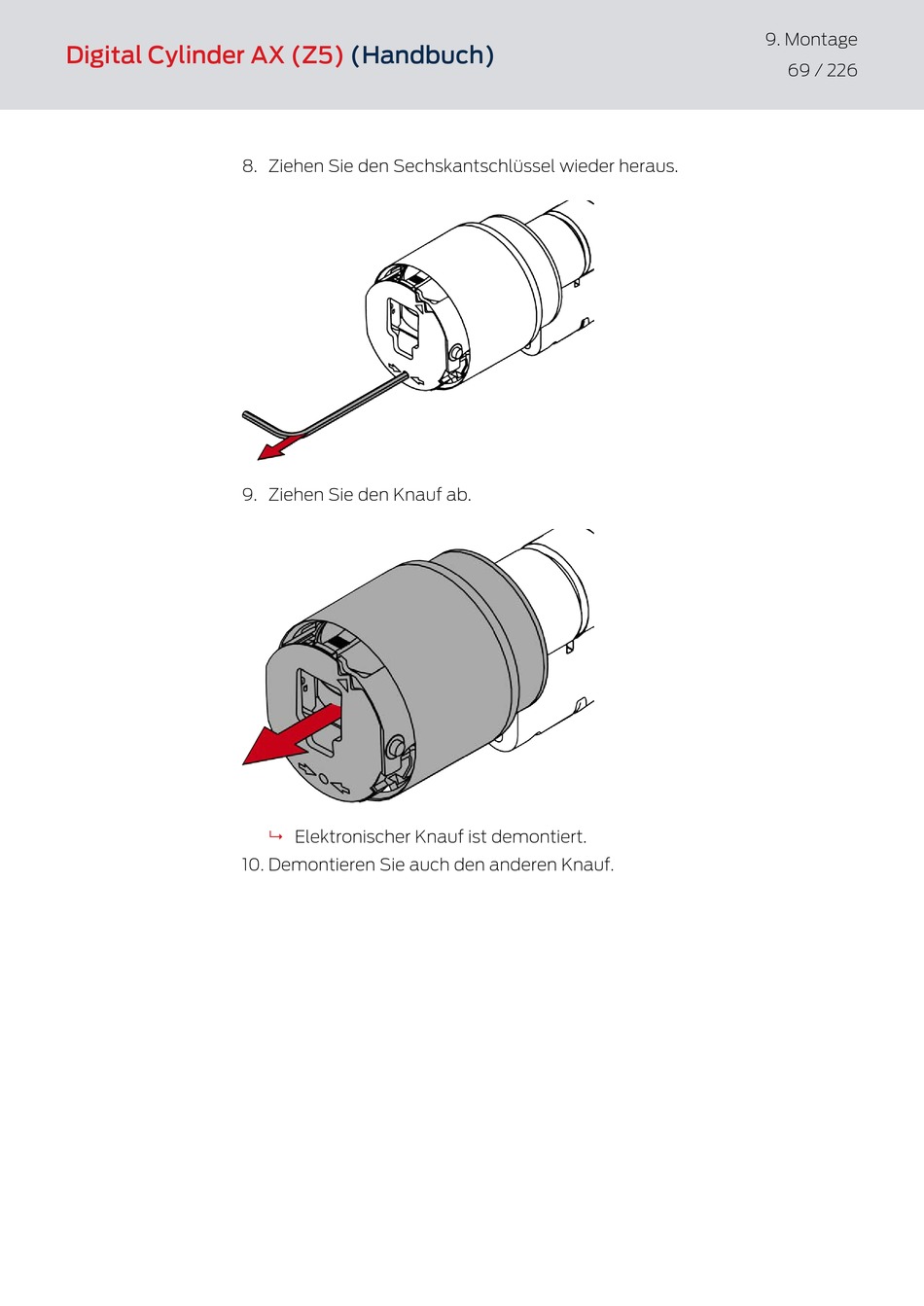 Digital Cylinder AX (Z5) (Handbuch)

9. Montage

69 / 226

8. Ziehen Sie den Sechskantschlüssel wieder heraus.

9. Ziehen Sie den Knauf ab.

↳ Elektronischer Knauf ist demontiert.

10. Demontieren Sie auch den anderen Knauf.