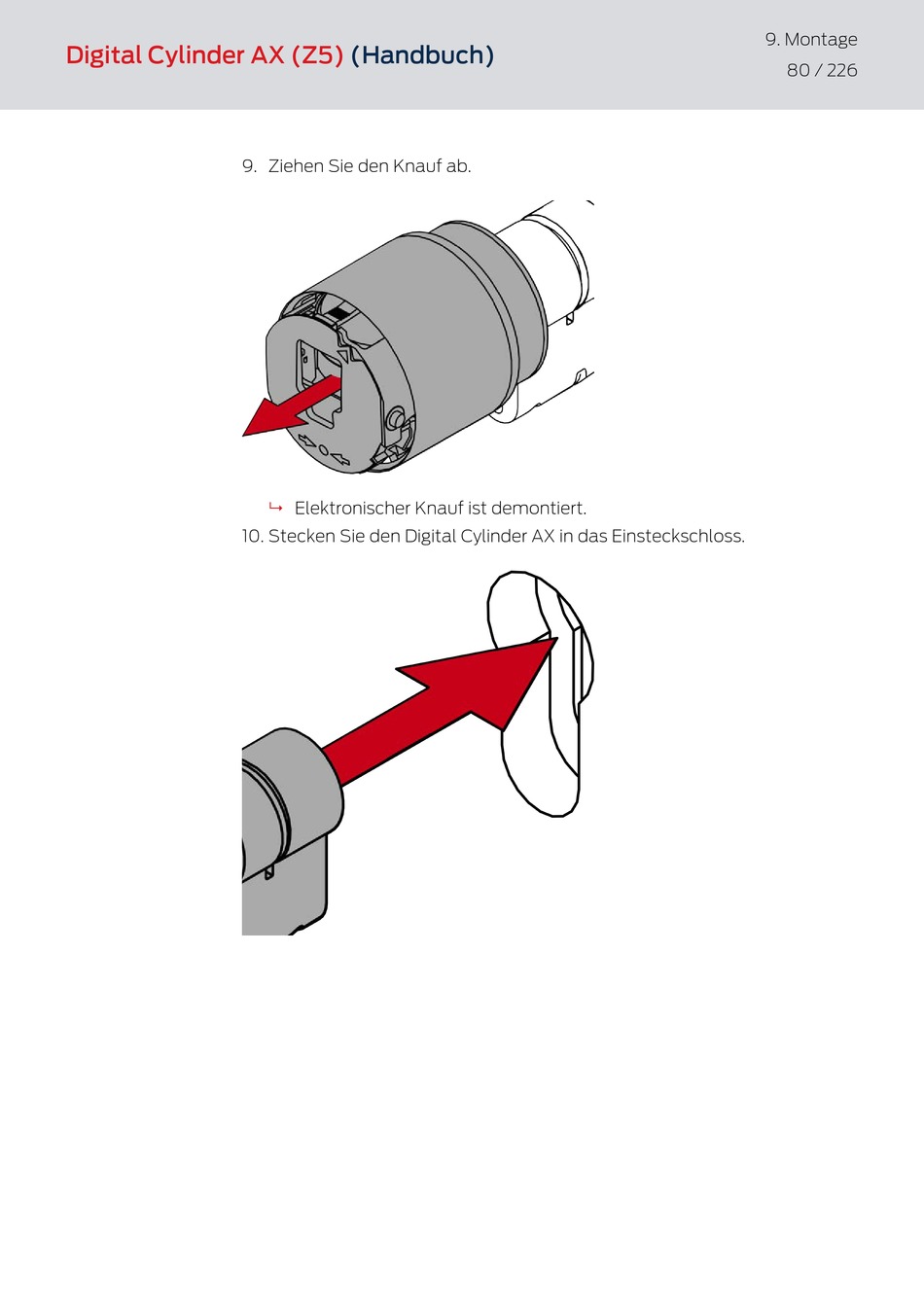 Digital Cylinder AX (Z5) (Handbuch)

9. Montage
80 / 226

9. Ziehen Sie den Knauf ab.

↳ Elektronischer Knauf ist demontiert.

10. Stecken Sie den Digital Cylinder AX in das Einsteckschloss.