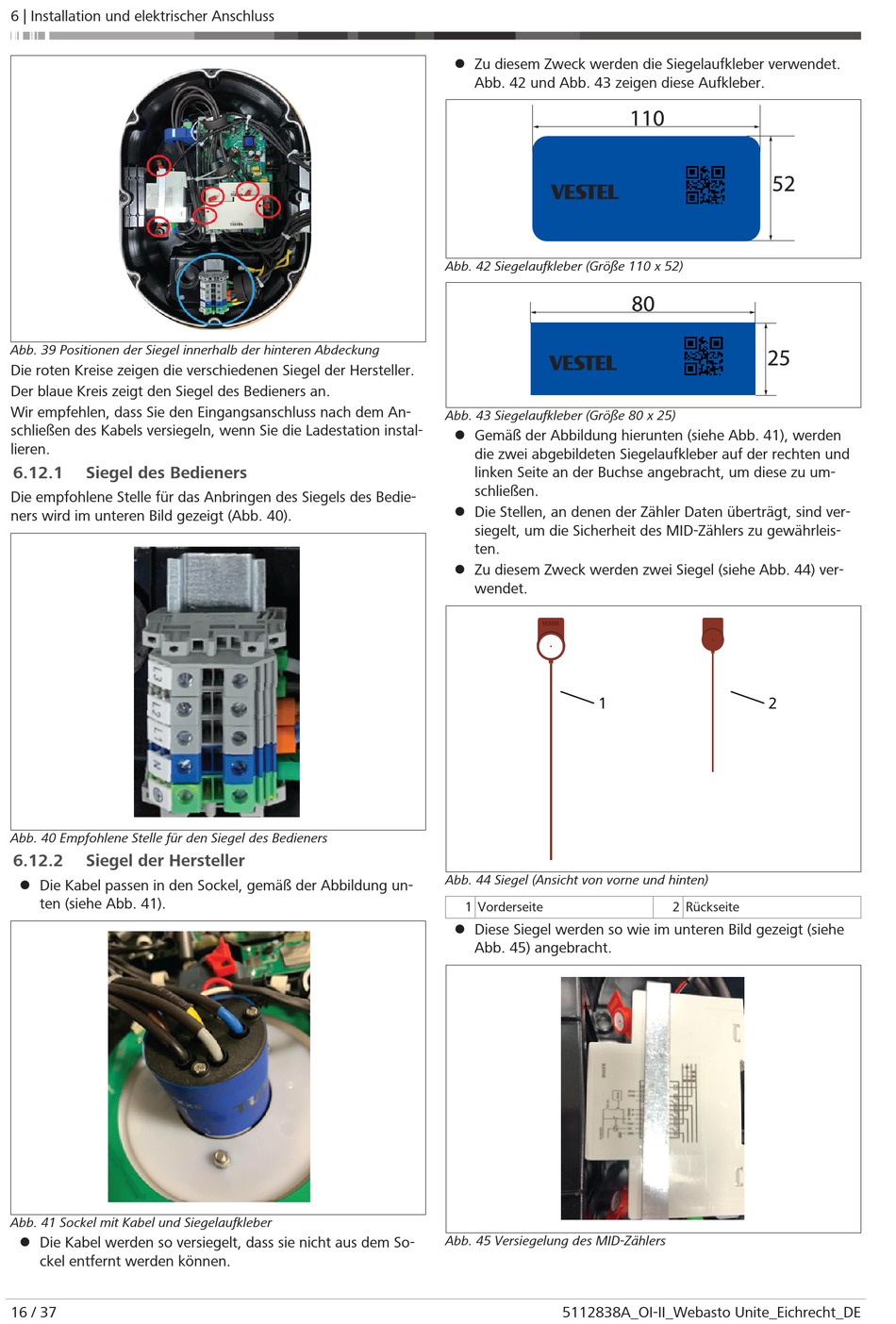 6 | Installation und elektrischer Anschluss

Abb. 39 Positionen der Siegel innerhalb der hinteren Abdeckung

Die roten Kreise zeigen die verschiedenen Siegel der Hersteller.

Der blaue Kreis zeigt den Siegel des Bedieners an.

Wir empfehlen, dass Sie den Eingangsanschluss nach dem Anschließen des Kabels versiegeln, wenn Sie die Ladestation installieren.

6.12.1 Siegel des Bedieners

Die empfohlene Stelle für das Anbringen des Siegels des Bedieners wird im unteren Bild gezeigt (Abb. 40).

Abb. 40 Empfohlene Stelle für den Siegel des Bedieners

6.12.2 Siegel der Hersteller

● Die Kabel passen in den Sockel, gemäß der Abbildung unten (siehe Abb. 41).

Abb. 41 Sockel mit Kabel und Siegelaufkleber

● Die Kabel werden so versiegelt, dass sie nicht aus dem Sockel entfernt werden können.

● Zu diesem Zweck werden die Siegelaufkleber verwendet. Abb. 42 und Abb. 43 zeigen diese Aufkleber.

110

VESTEL

52

Abb. 42 Siegelaufkleber (Größe 110 x 52)

80

VESTEL

25

Abb. 43 Siegelaufkleber (Größe 80 x 25)

● Gemäß der Abbildung hierunten (siehe Abb. 41), werden die zwei abgebildeten Siegelaufkleber auf der rechten und linken Seite an der Buchse angebracht, um diese zu umschließen.

● Die Stellen, an denen der Zähler Daten überträgt, sind versiegelt, um die Sicherheit des MID-Zählers zu gewährleisten.

● Zu diesem Zweck werden zwei Siegel (siehe Abb. 44) verwendet.

1

2

Abb. 44 Siegel (Ansicht von vorne und hinten)

| 1 | Vorderseite | 2 | Rückseite |
|---|---|---|---|

● Diese Siegel werden so wie im unteren Bild gezeigt (siehe Abb. 45) angebracht.

Abb. 45 Versiegelung des MID-Zählers

16 / 37

5112838A_OI-II_Webasto Unite_Eichrecht_DE