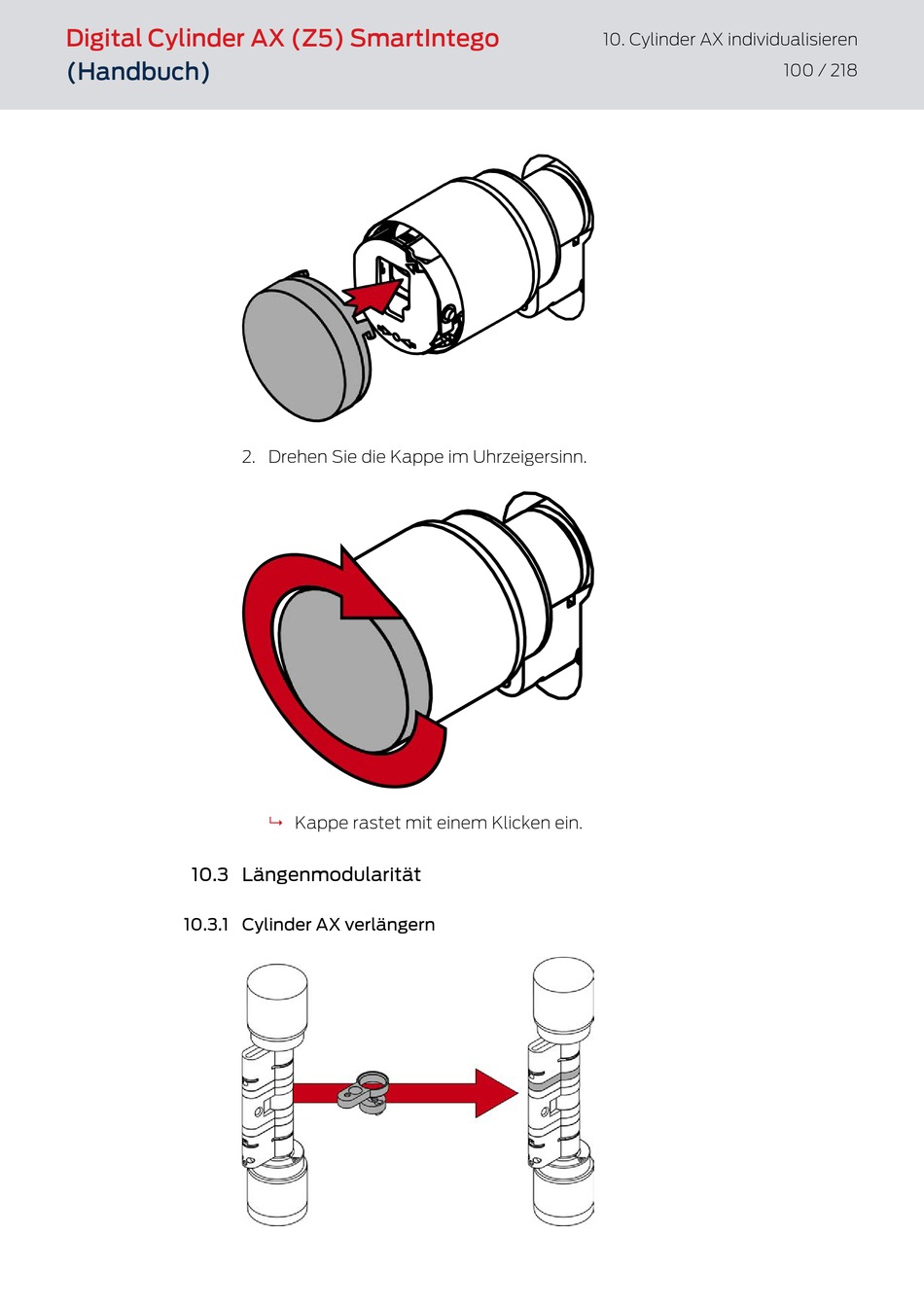 Digital Cylinder AX (Z5) SmartIntego (Handbuch)

10. Cylinder AX individualisieren
100 / 218

2. Drehen Sie die Kappe im Uhrzeigersinn.

↳ Kappe rastet mit einem Klicken ein.

10.3 Längenmodularität

10.3.1 Cylinder AX verlängern