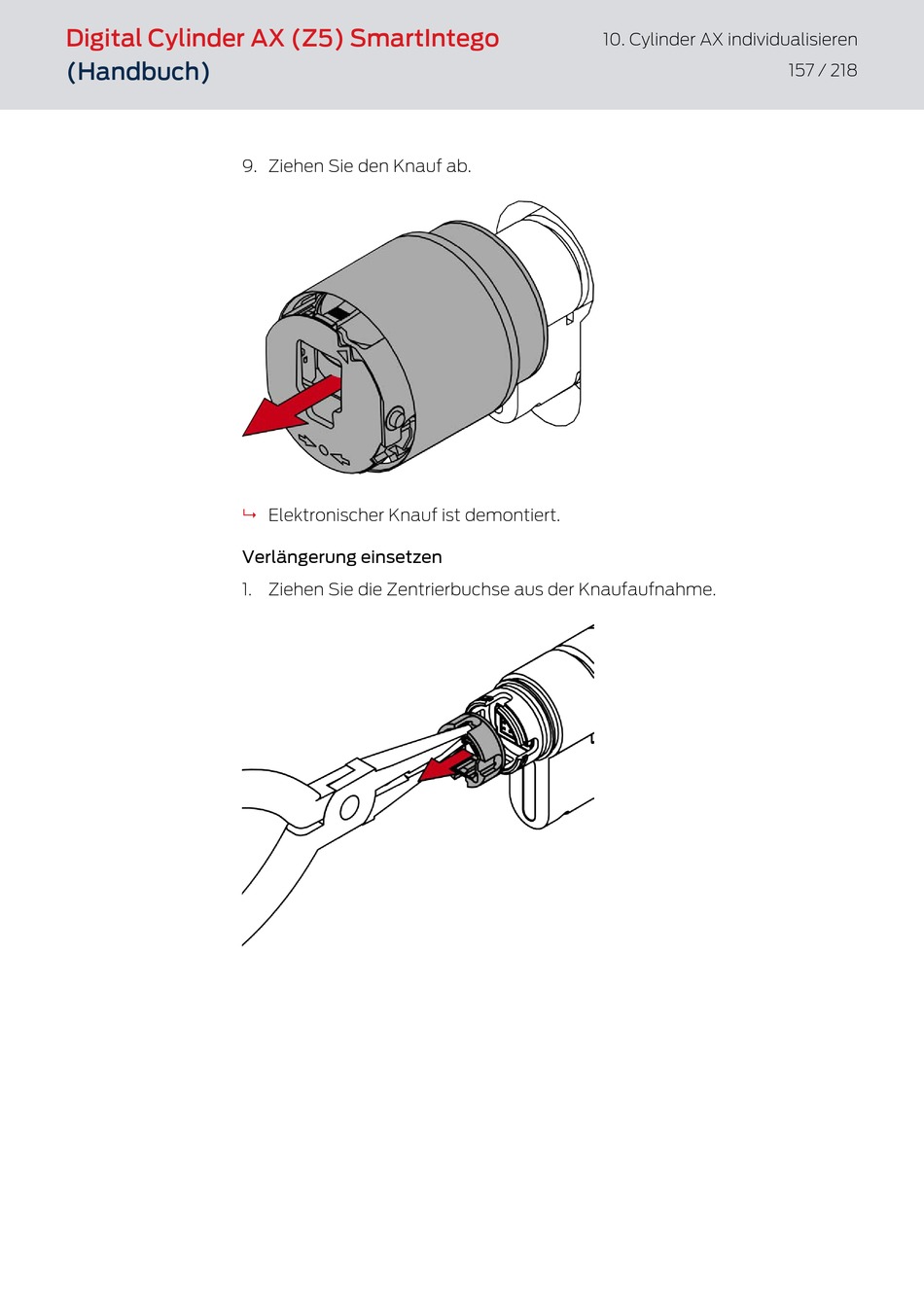 Digital Cylinder AX (Z5) SmartIntego (Handbuch)

10. Cylinder AX individualisieren

157 / 218

9. Ziehen Sie den Knauf ab.

↳ Elektronischer Knauf ist demontiert.

Verlängerung einsetzen

1. Ziehen Sie die Zentrierbuchse aus der Knaufaufnahme.