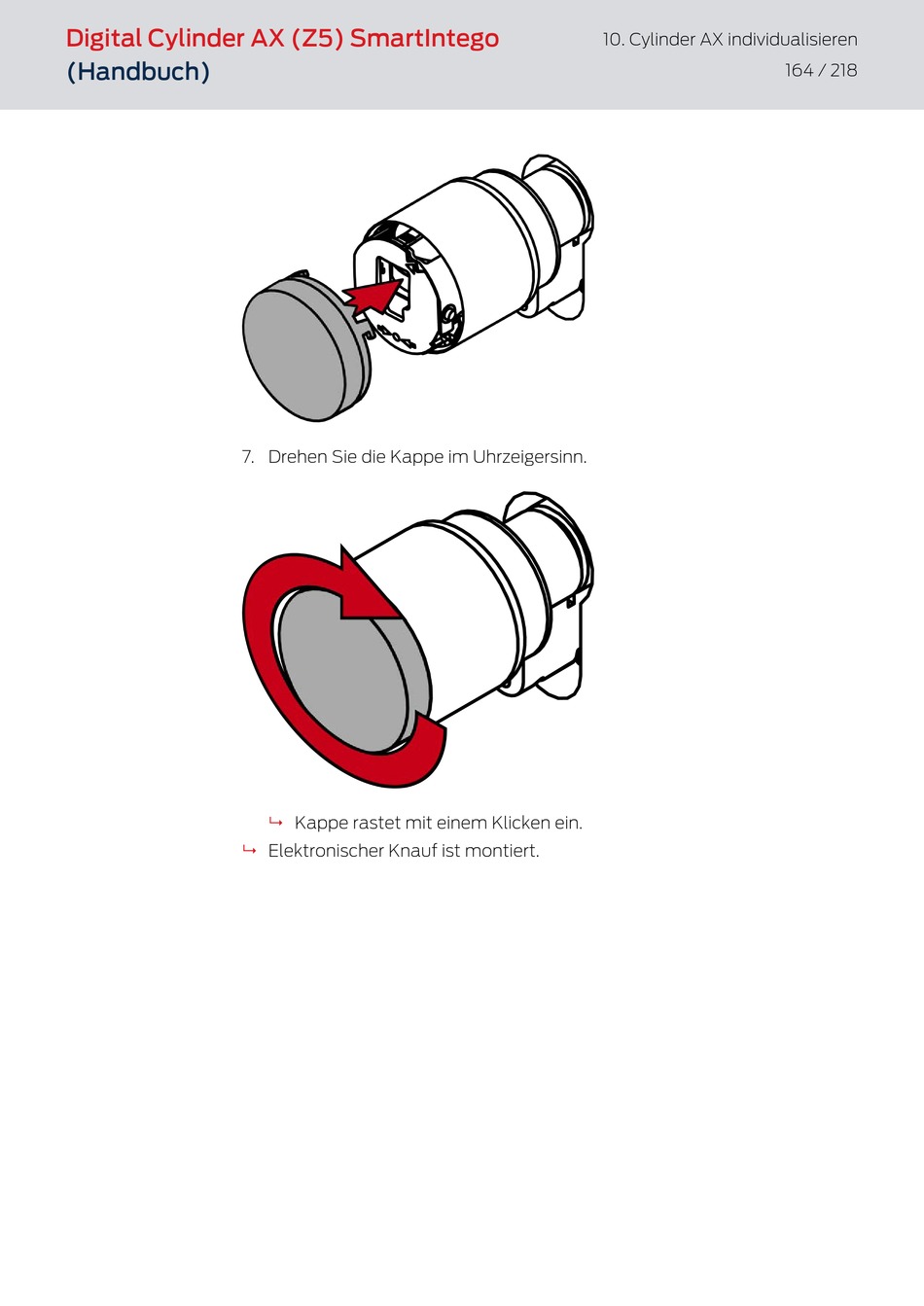 Digital Cylinder AX (Z5) SmartIntego (Handbuch)

10. Cylinder AX individualisieren

164 / 218

7. Drehen Sie die Kappe im Uhrzeigersinn.

↳ Kappe rastet mit einem Klicken ein.

↳ Elektronischer Knauf ist montiert.