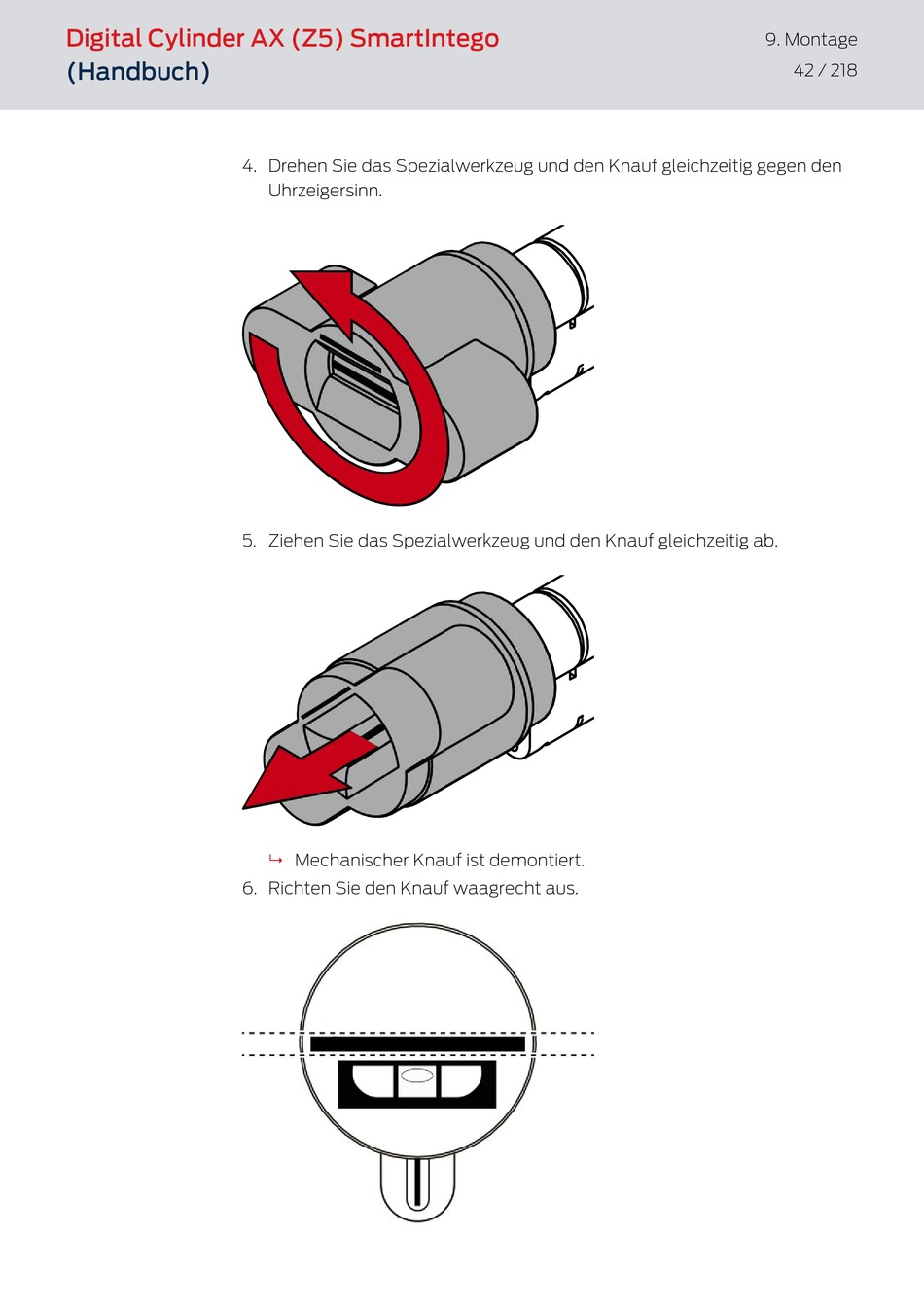 Digital Cylinder AX (Z5) SmartIntego
(Handbuch)

9. Montage
42 / 218

4. Drehen Sie das Spezialwerkzeug und den Knauf gleichzeitig gegen den Uhrzeigersinn.

5. Ziehen Sie das Spezialwerkzeug und den Knauf gleichzeitig ab.

↳ Mechanischer Knauf ist demontiert.

6. Richten Sie den Knauf waagrecht aus.