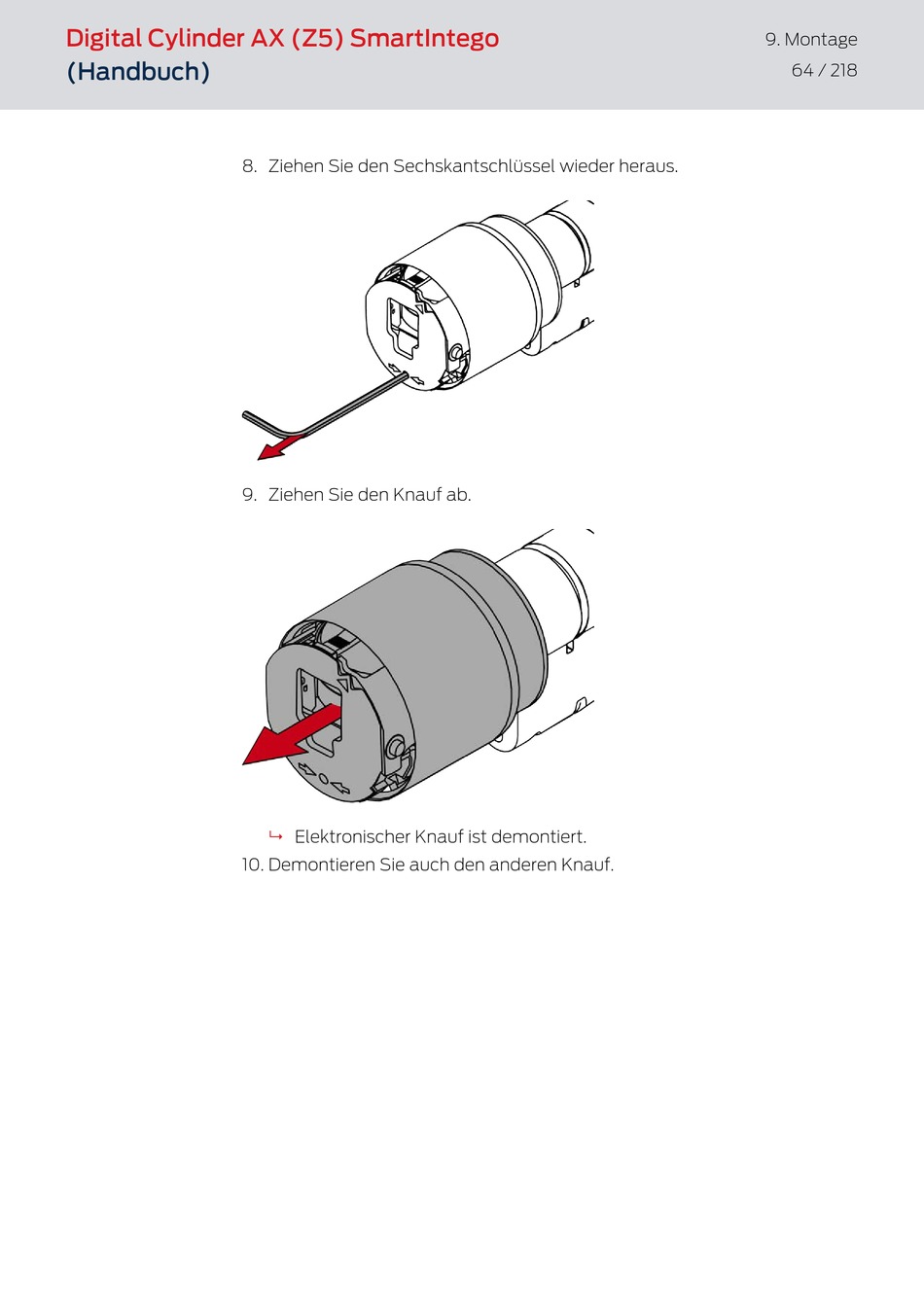 Digital Cylinder AX (Z5) SmartIntego (Handbuch)

9. Montage
64 / 218

8. Ziehen Sie den Sechskantschlüssel wieder heraus.

9. Ziehen Sie den Knauf ab.

↳ Elektronischer Knauf ist demontiert.

10. Demontieren Sie auch den anderen Knauf.