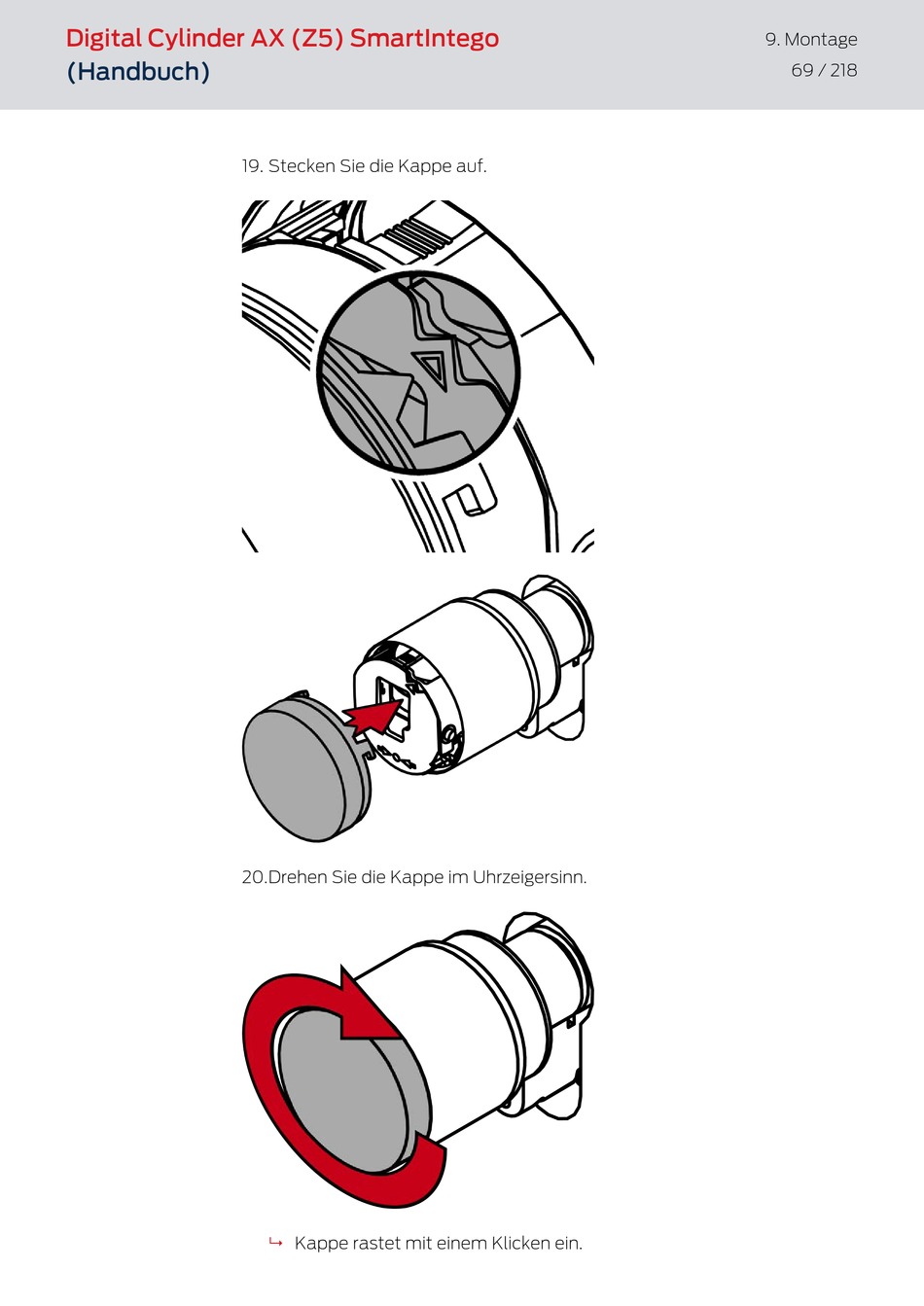 Digital Cylinder AX (Z5) SmartIntego (Handbuch)

9. Montage
69 / 218

19. Stecken Sie die Kappe auf.

20.Drehen Sie die Kappe im Uhrzeigersinn.

↳ Kappe rastet mit einem Klicken ein.