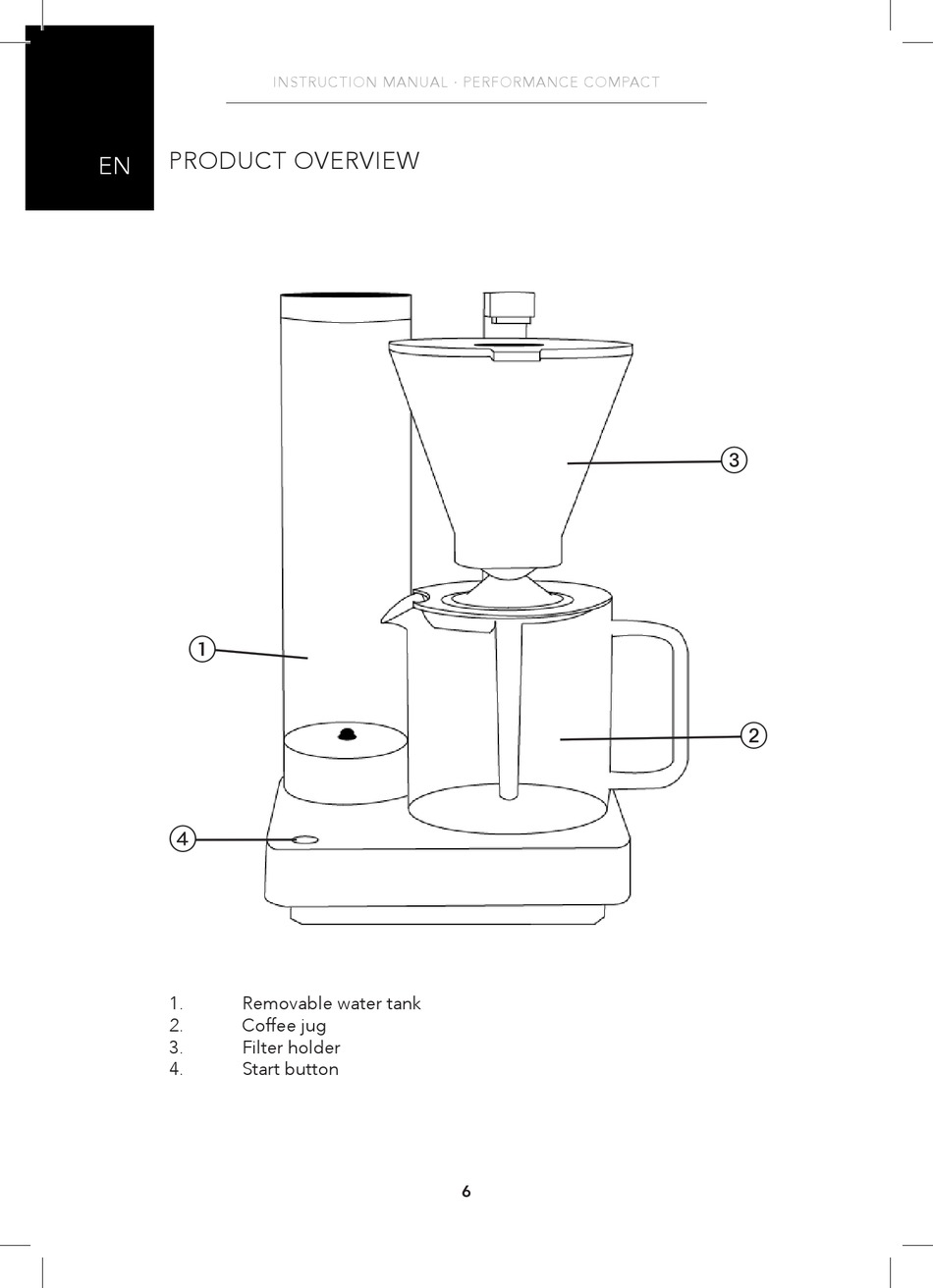 INSTRUCTION MANUAL · PERFORMANCE COMPACT

EN

PRODUCT OVERVIEW

3

1

2

4

1. Removable water tank
2. Coffee jug
3. Filter holder
4. Start button

6