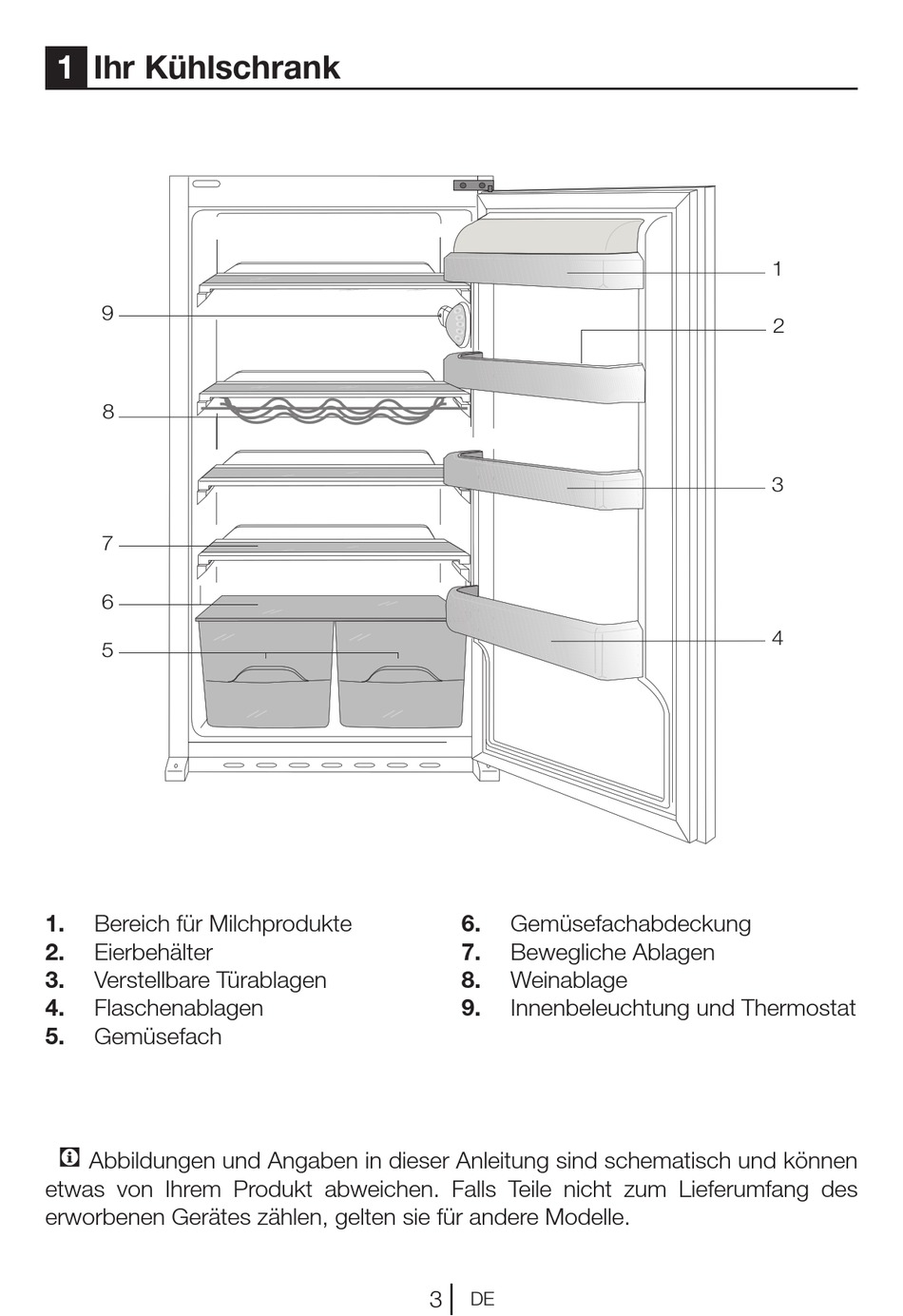 1 Ihr Kühlschrank

9
8
7
6
5
1
2
3
4

1. Bereich für Milchprodukte
2. Eierbehälter
3. Verstellbare Türablagen
4. Flaschenablagen
5. Gemüsefach

6. Gemüsefachabdeckung
7. Bewegliche Ablagen
8. Weinablage
9. Innenbeleuchtung und Thermostat

Abbildungen und Angaben in dieser Anleitung sind schematisch und können etwas von Ihrem Produkt abweichen. Falls Teile nicht zum Lieferumfang des erworbenen Gerätes zählen, gelten sie für andere Modelle.

3 DE