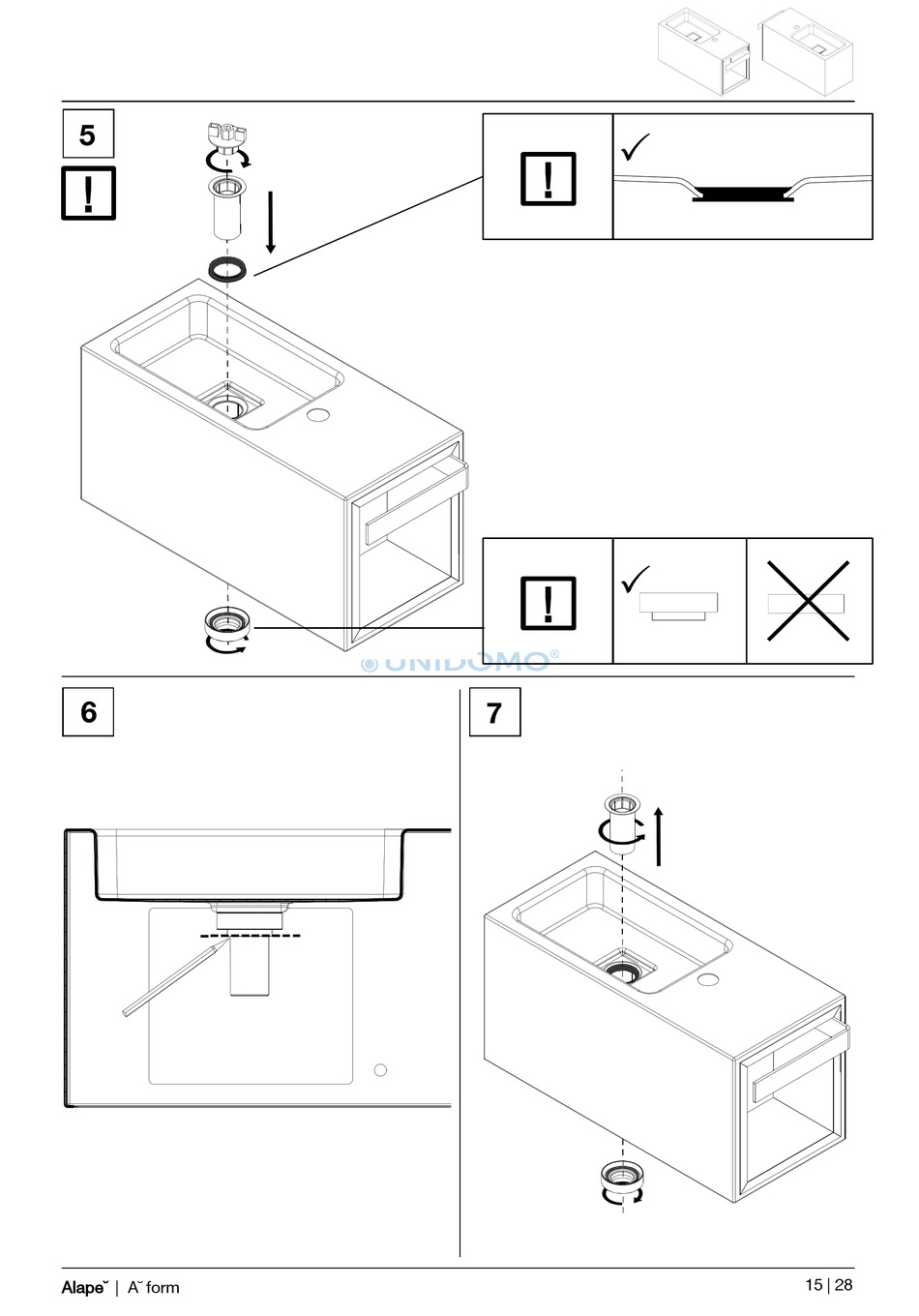 5

!

!

✓

!

✓

UNIDOMO®

6

7

Alape˘ | A˘ form

15 | 28