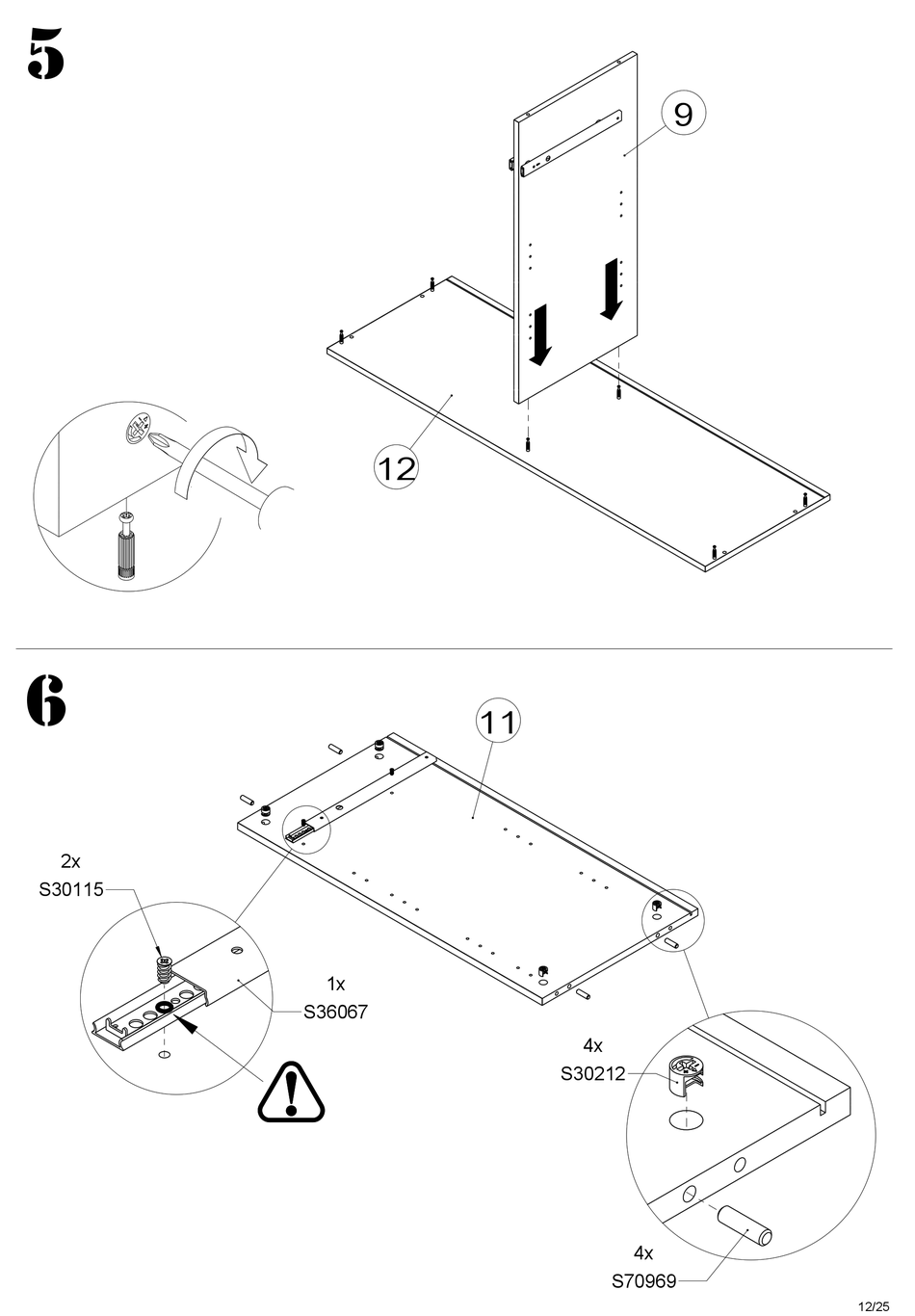 5

9

12

6

11

2x
S30115

1x
S36067

4x
S30212

4x
S70969

12/25