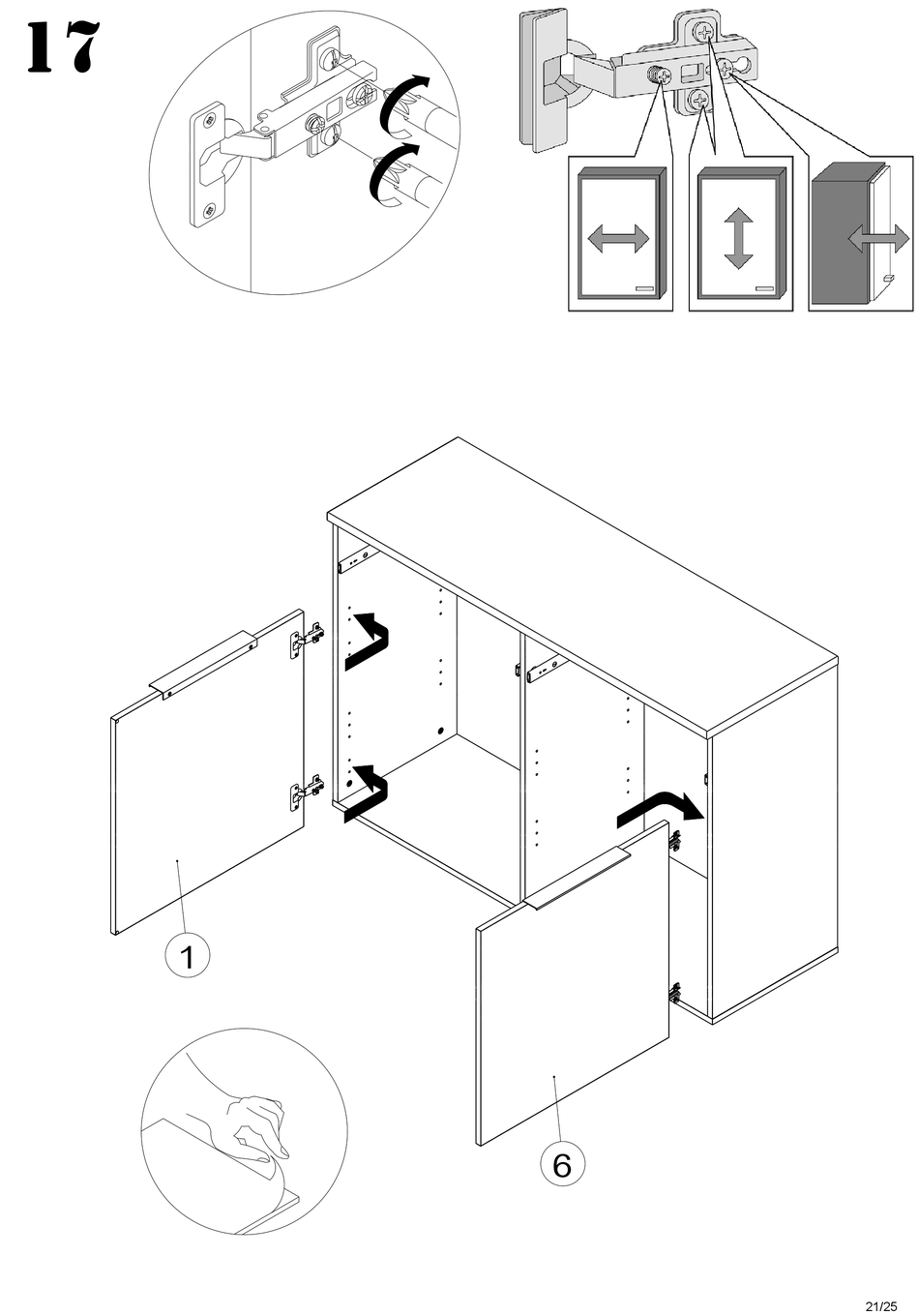 17

1

6

21/25