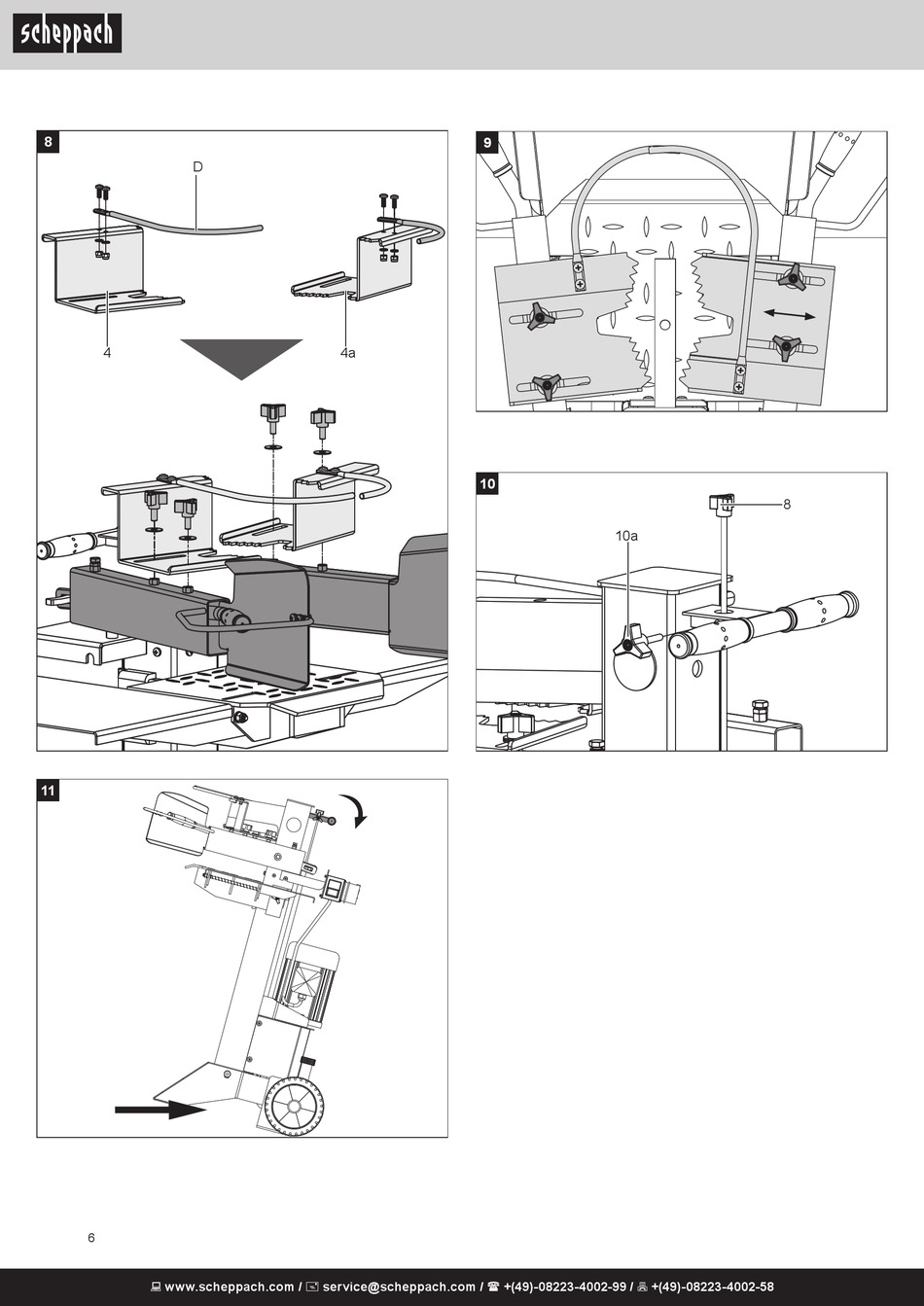 scheppach

8

D

4

4a

9

10

8

10a

11

6

www.scheppach.com / service@scheppach.com / +(49)-08223-4002-99 / +(49)-08223-4002-58