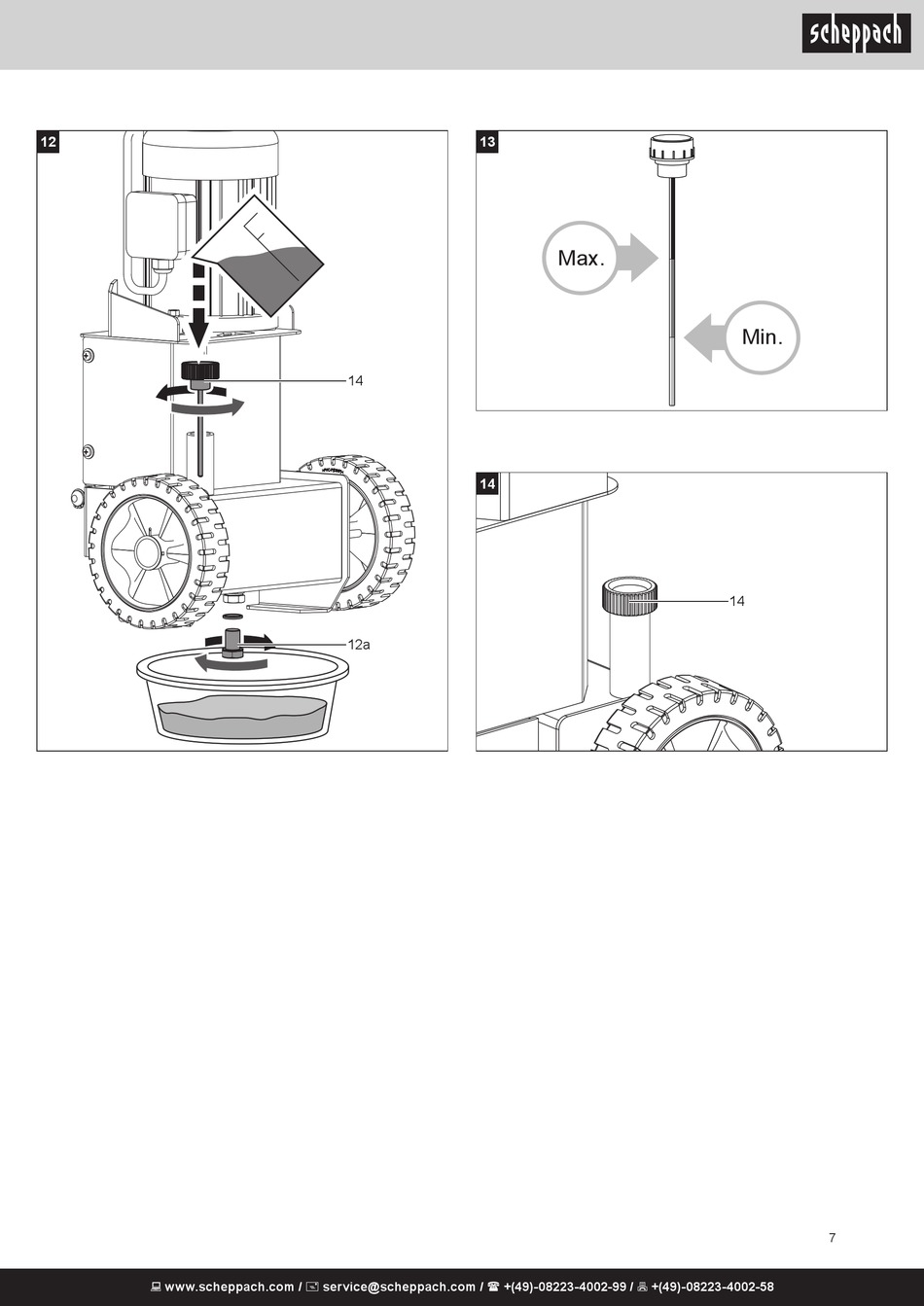 scheppach

12

14

12a

13

Max.

Min.

14

14

7

www.scheppach.com / service@scheppach.com / +(49)-08223-4002-99 / +(49)-08223-4002-58