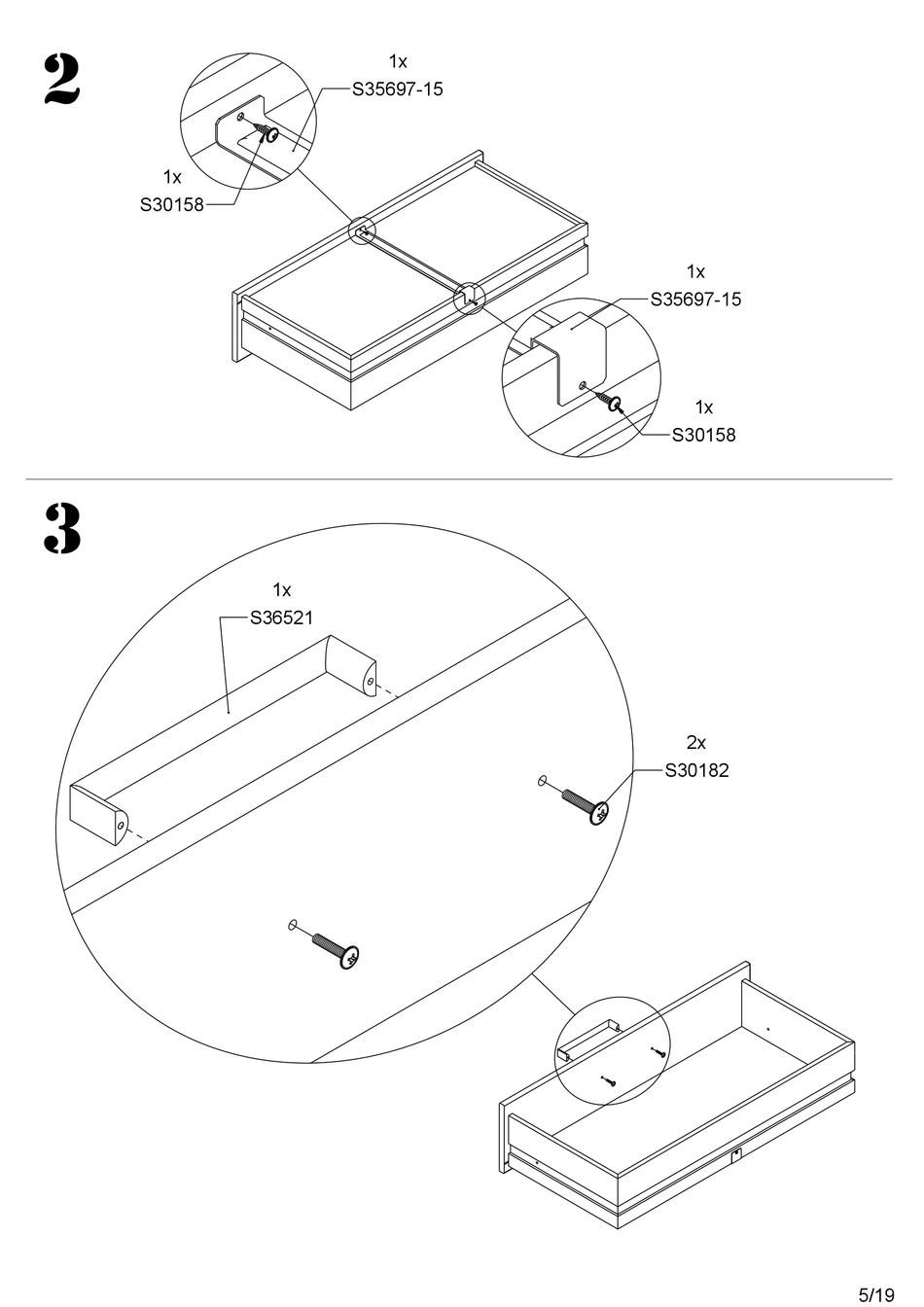 2

1x
S35697-15

1x
S30158

1x
S35697-15

1x
S30158

3

1x
S36521

2x
S30182

5/19