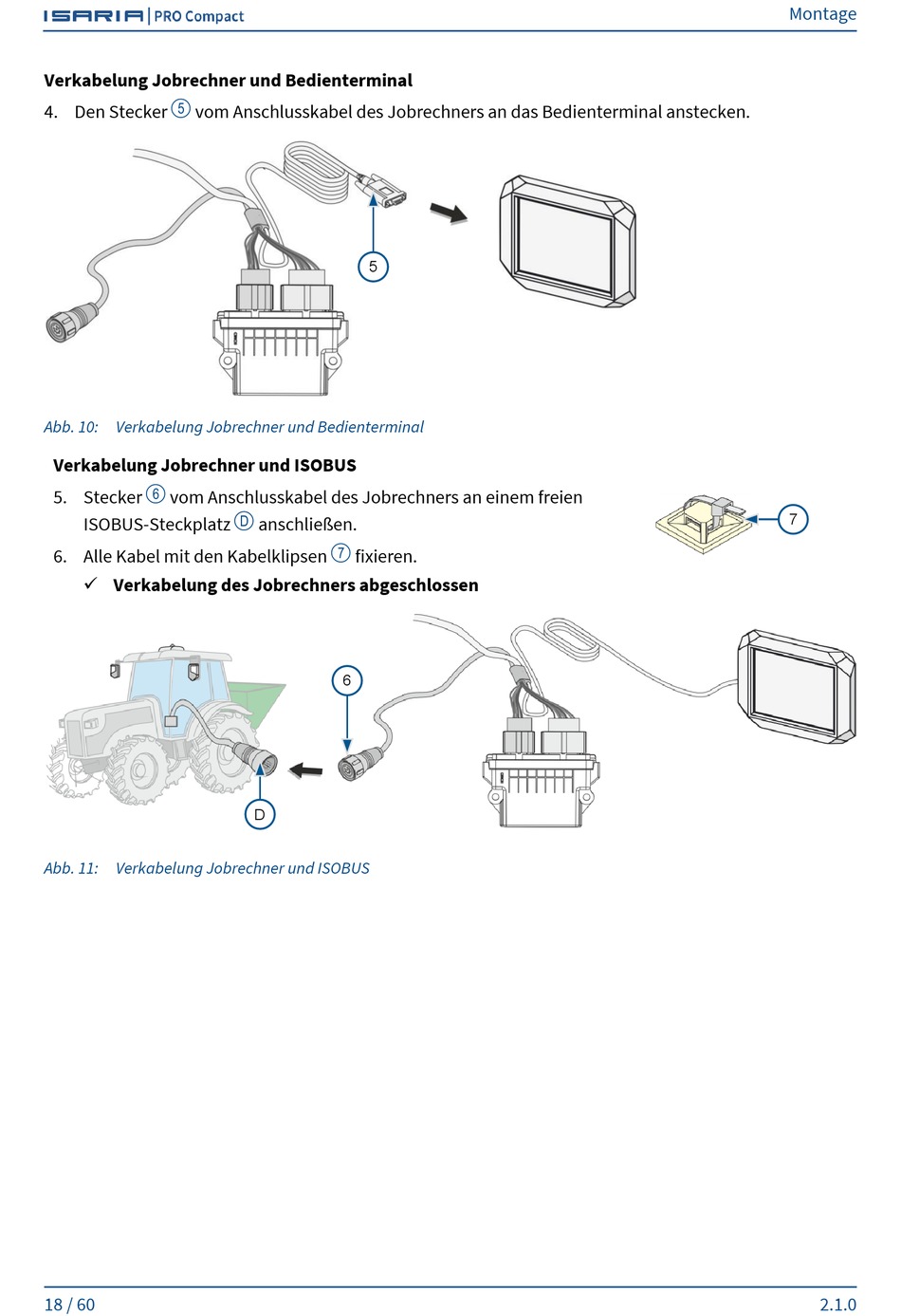 ISARIA | PRO Compact

Montage

Verkabelung Jobrechner und Bedienterminal

4. Den Stecker 5 vom Anschlusskabel des Jobrechners an das Bedienterminal anstecken.

5

Abb. 10: Verkabelung Jobrechner und Bedienterminal

Verkabelung Jobrechner und ISOBUS

5. Stecker 6 vom Anschlusskabel des Jobrechners an einem freien ISOBUS-Steckplatz D anschließen.

6. Alle Kabel mit den Kabelklipsen 7 fixieren.

✓ Verkabelung des Jobrechners abgeschlossen

7

6

D

Abb. 11: Verkabelung Jobrechner und ISOBUS

18 / 60

2.1.0