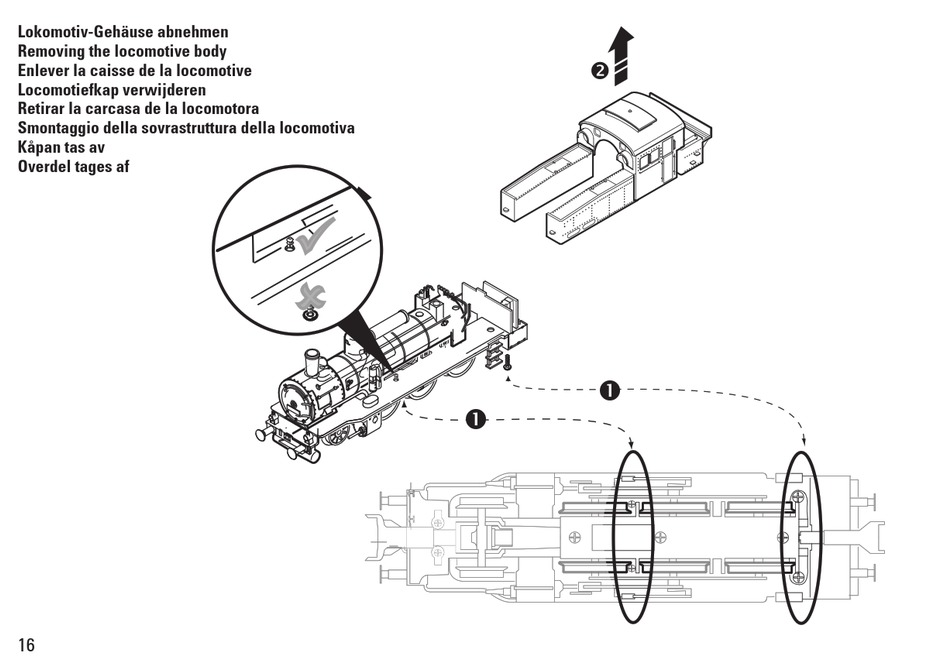 Lokomotiv-Gehäuse abnehmen
Removing the locomotive body
Enlever la caisse de la locomotive
Locomotiefkap verwijderen
Retirar la carcasa de la locomotora
Smontaggio della sovrastruttura della locomotiva
Kåpan tas av
Overdel tages af

2

1

1

16