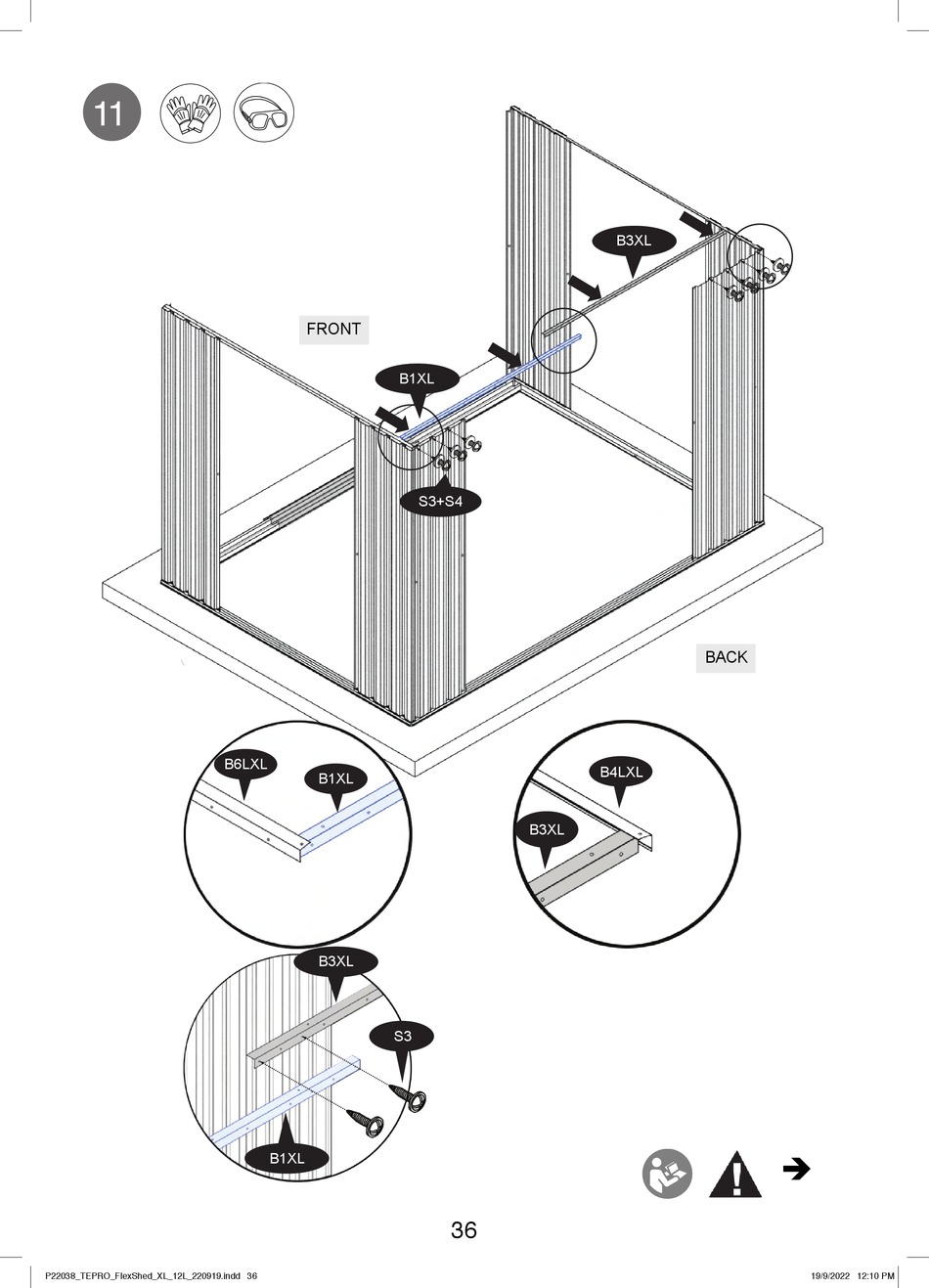 11

B3XL

FRONT

B1XL

S3+S4

BACK

B6LXL

B1XL

B4LXL

B3XL

B3XL

S3

B1XL

36

P22038_TEPRO_FlexShed_XL_12L_220919.indd 36

19/9/2022 12:10 PM