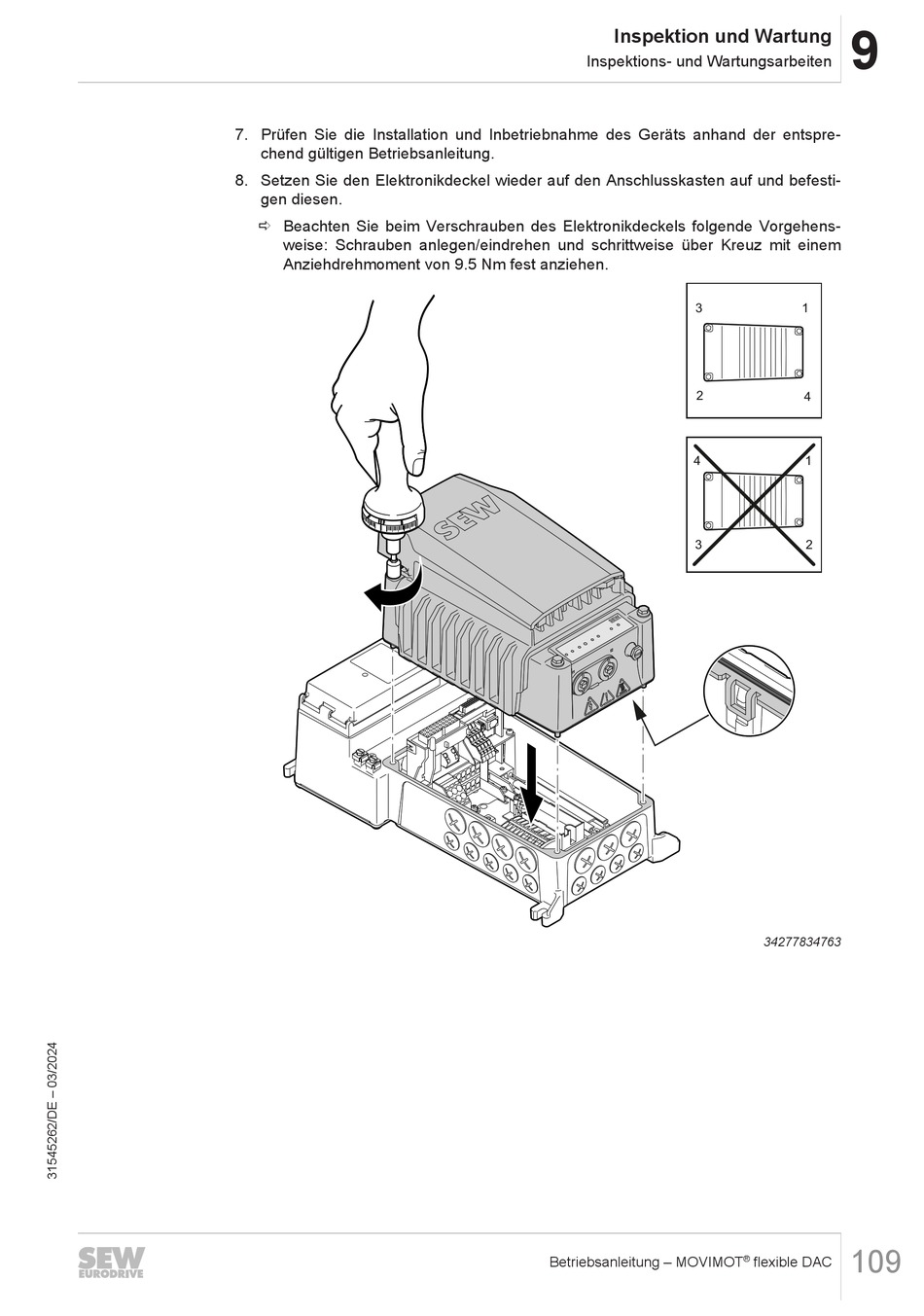 Inspektion und Wartung
Inspektions- und Wartungsarbeiten
9

7. Prüfen Sie die Installation und Inbetriebnahme des Geräts anhand der entsprechend gültigen Betriebsanleitung.

8. Setzen Sie den Elektronikdeckel wieder auf den Anschlusskasten auf und befestigen diesen.

⇨ Beachten Sie beim Verschrauben des Elektronikdeckels folgende Vorgehensweise: Schrauben anlegen/eindrehen und schrittweise über Kreuz mit einem Anziehdrehmoment von 9.5 Nm fest anziehen.

3 1
2 4

4 1
3 2

SEW

34277834763

31545262/DE – 03/2024

SEW EURODRIVE

Betriebsanleitung – MOVIMOT® flexible DAC 109