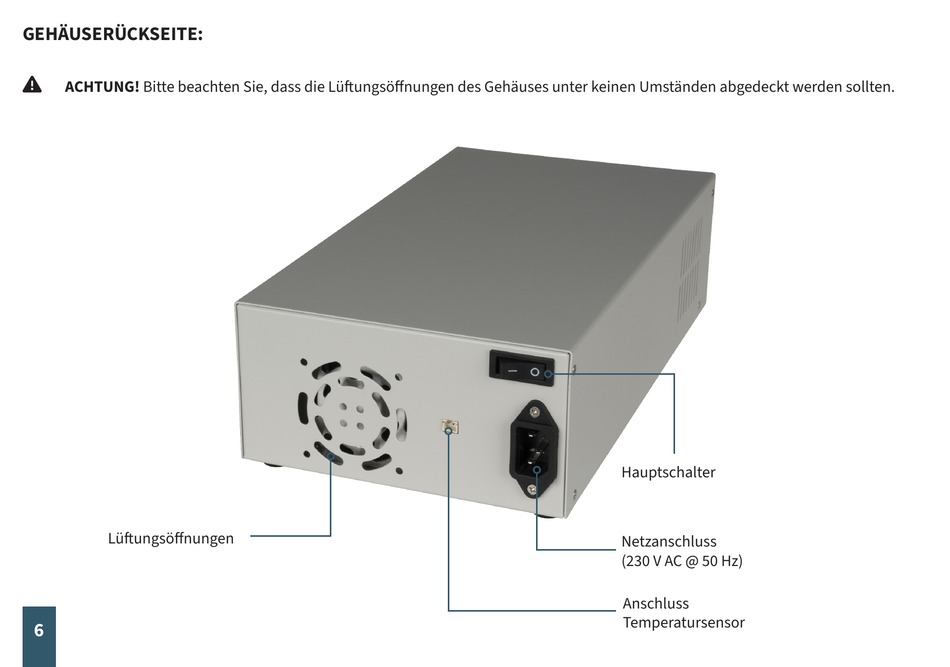 GEHÄUSERÜCKSEITE:

ACHTUNG! Bitte beachten Sie, dass die Lüftungsöffnungen des Gehäuses unter keinen Umständen abgedeckt werden sollten.

Hauptschalter

Lüftungsöffnungen

Netzanschluss
(230 V AC @ 50 Hz)

Anschluss
Temperatursensor

6