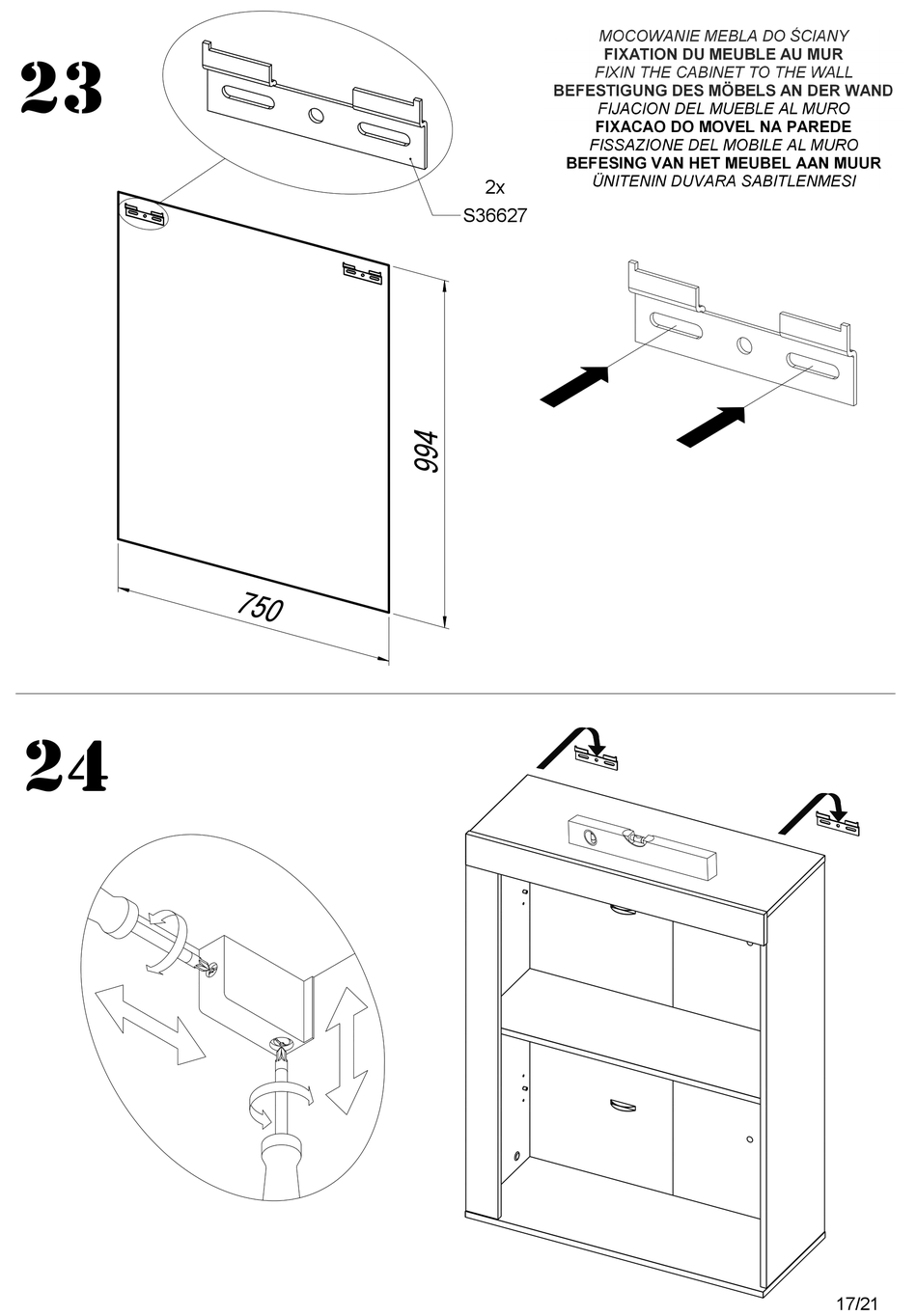 23

MOCOWANIE MEBLA DO ŚCIANY
FIXATION DU MEUBLE AU MUR
FIXIN THE CABINET TO THE WALL
BEFESTIGUNG DES MÖBELS AN DER WAND
FIJACION DEL MUEBLE AL MURO
FIXACAO DO MOVEL NA PAREDE
FISSAZIONE DEL MOBILE AL MURO
BEFESING VAN HET MEUBEL AAN MUUR
ÜNITENIN DUVARA SABITLENMESI

2x
S36627

994

750

24

17/21