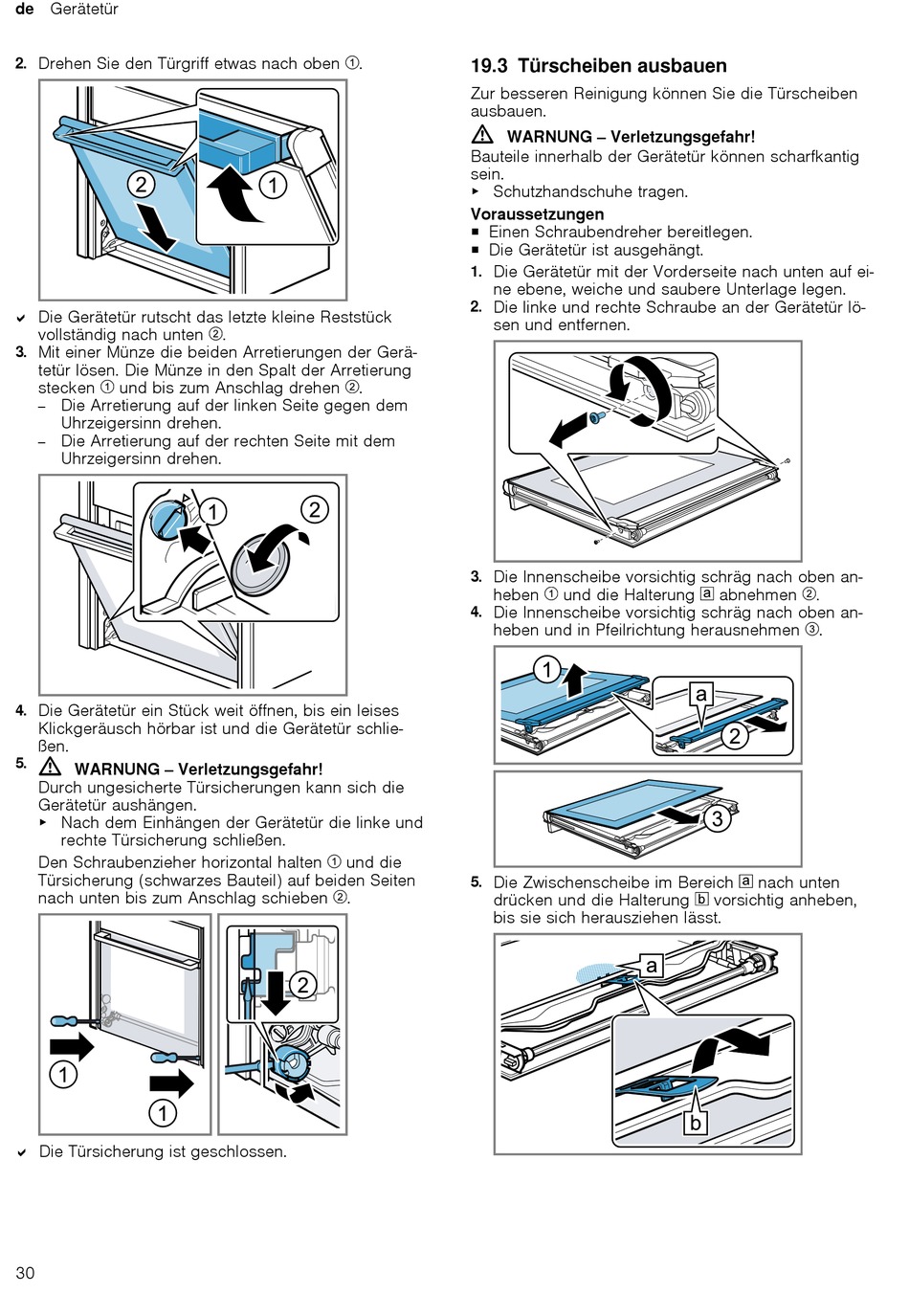 de Gerätetür

2. Drehen Sie den Türgriff etwas nach oben ①.

2
1

✔ Die Gerätetür rutscht das letzte kleine Reststück vollständig nach unten ②.

3. Mit einer Münze die beiden Arretierungen der Gerätetür lösen. Die Münze in den Spalt der Arretierung stecken ① und bis zum Anschlag drehen ②.
– Die Arretierung auf der linken Seite gegen dem Uhrzeigersinn drehen.
– Die Arretierung auf der rechten Seite mit dem Uhrzeigersinn drehen.

1
2

4. Die Gerätetür ein Stück weit öffnen, bis ein leises Klickgeräusch hörbar ist und die Gerätetür schließen.

5. ⚠ WARNUNG – Verletzungsgefahr!
Durch ungesicherte Türsicherungen kann sich die Gerätetür aushängen.
▸ Nach dem Einhängen der Gerätetür die linke und rechte Türsicherung schließen.
Den Schraubenzieher horizontal halten ① und die Türsicherung (schwarzes Bauteil) auf beiden Seiten nach unten bis zum Anschlag schieben ②.

1
1
2

✔ Die Türsicherung ist geschlossen.

19.3 Türscheiben ausbauen

Zur besseren Reinigung können Sie die Türscheiben ausbauen.

⚠ WARNUNG – Verletzungsgefahr!
Bauteile innerhalb der Gerätetür können scharfkantig sein.
▸ Schutzhandschuhe tragen.

Voraussetzungen
■ Einen Schraubendreher bereitlegen.
■ Die Gerätetür ist ausgehängt.

1. Die Gerätetür mit der Vorderseite nach unten auf eine ebene, weiche und saubere Unterlage legen.
2. Die linke und rechte Schraube an der Gerätetür lösen und entfernen.

3. Die Innenscheibe vorsichtig schräg nach oben anheben ① und die Halterung ⓐ abnehmen ②.
4. Die Innenscheibe vorsichtig schräg nach oben anheben und in Pfeilrichtung herausnehmen ③.

1
a
2
3

5. Die Zwischenscheibe im Bereich ⓐ nach unten drücken und die Halterung ⓑ vorsichtig anheben, bis sie sich herausziehen lässt.

a
b

30