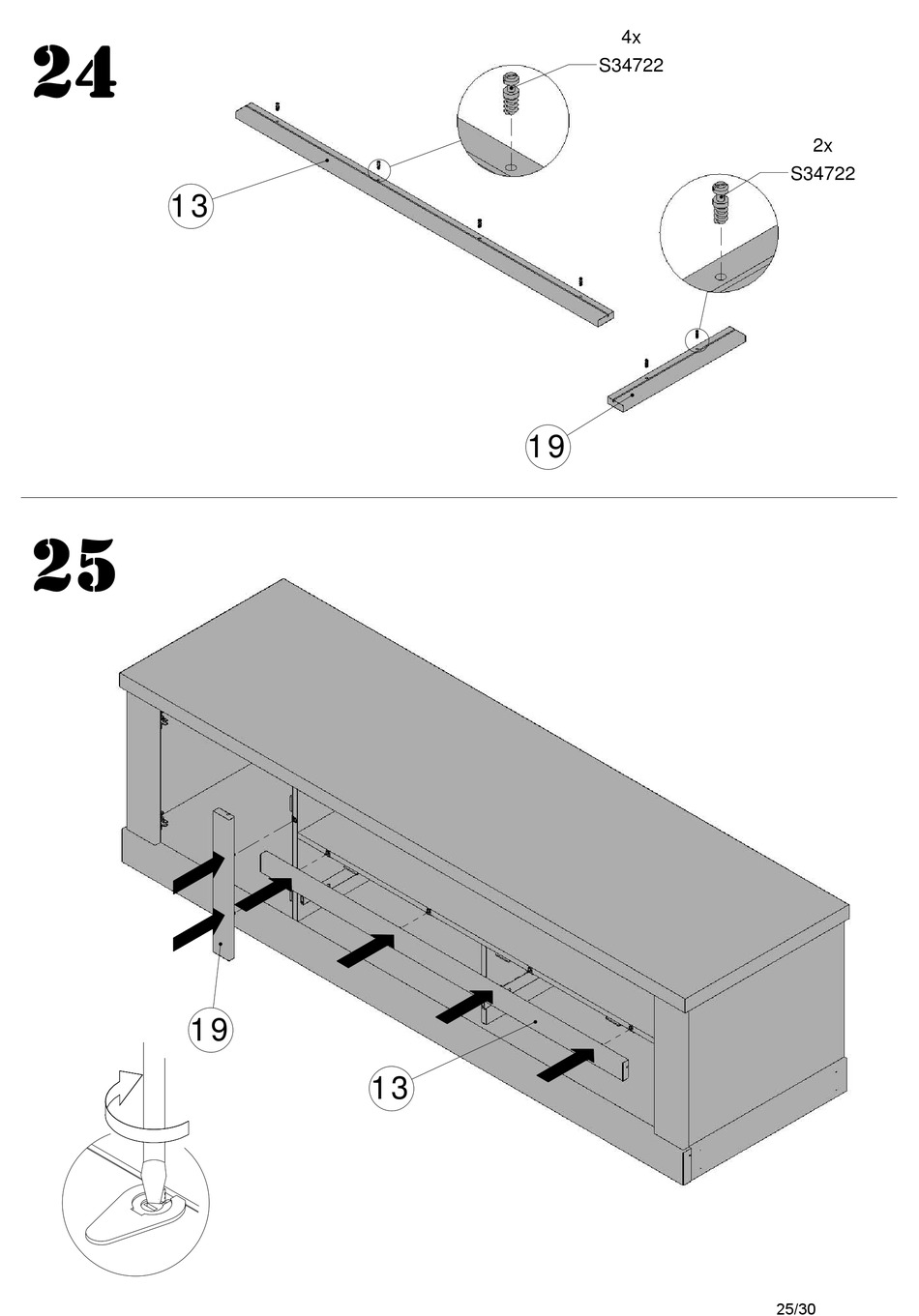 24

4x
S34722

2x
S34722

13

19

25

19

13

25/30