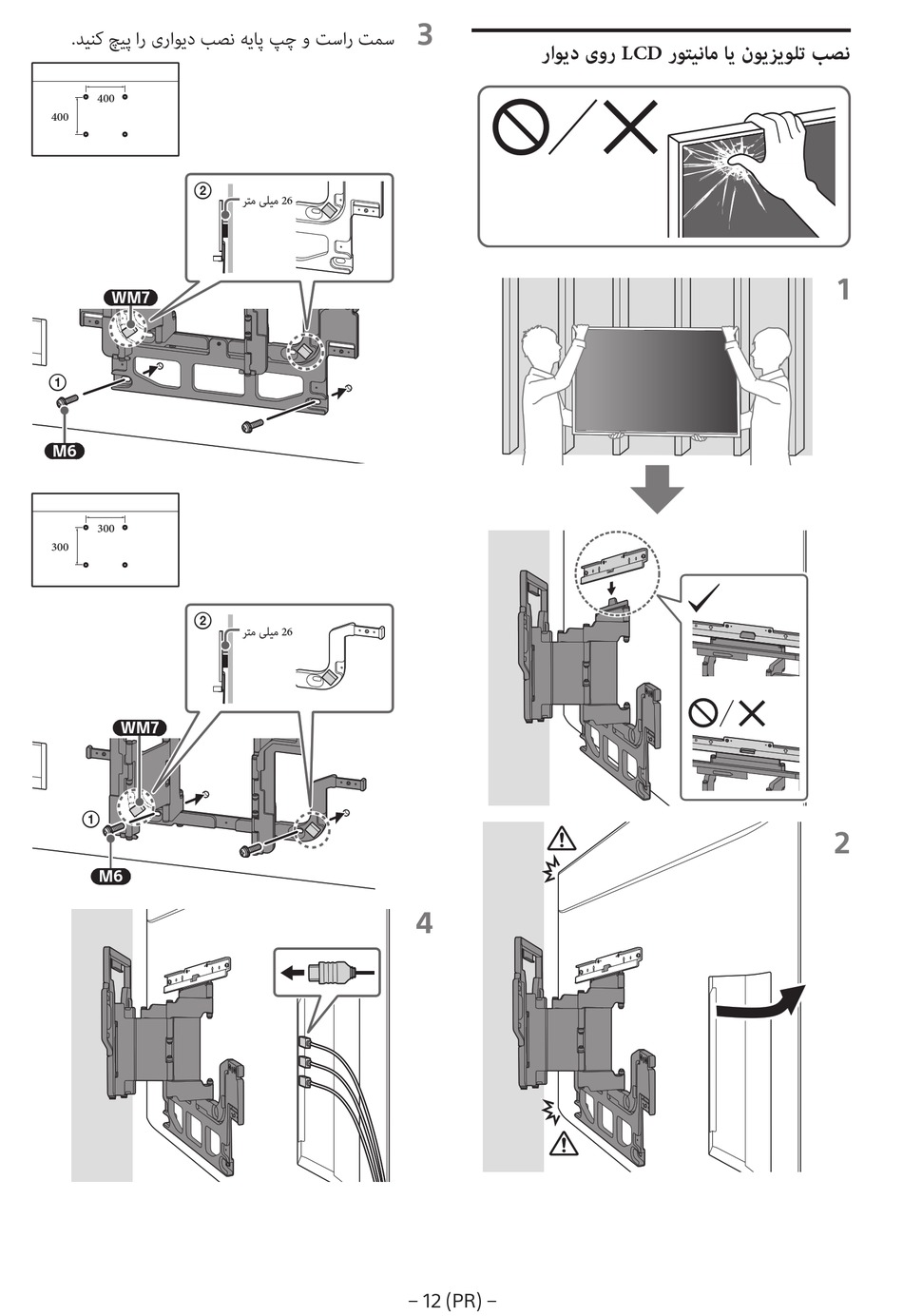 نصب تلویزیون یا مانیتور LCD روی دیوار

1

2

3 سمت راست و چپ پایه نصب دیواری را پیچ کنید.

400
400

② 26 میلی متر

WM7

①

M6

300
300

② 26 میلی متر

WM7

①

M6

4

– 12 (PR) –