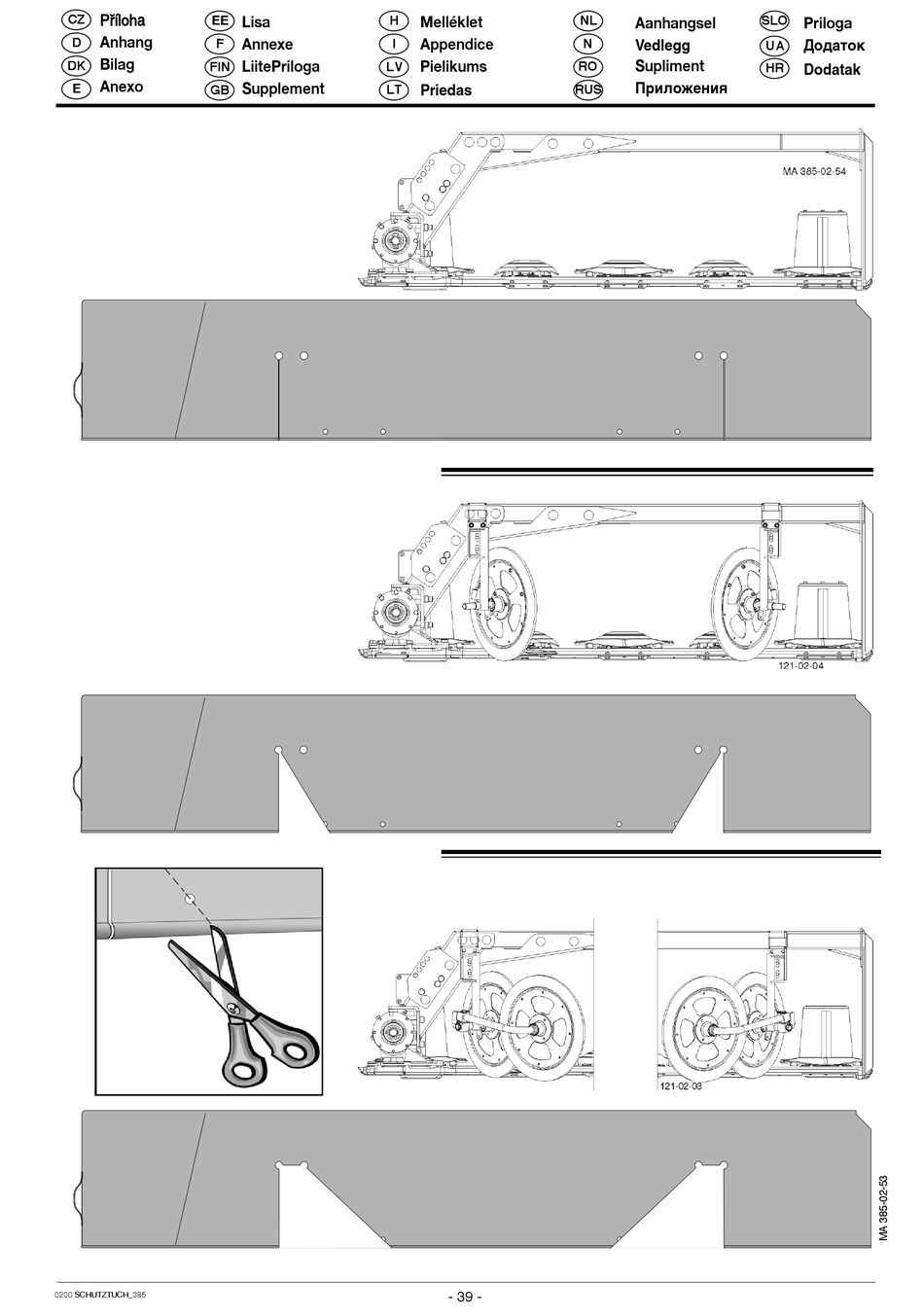 CZ Příloha
D Anhang
DK Bilag
E Anexo

EE Lisa
F Annexe
FIN LiitePriloga
GB Supplement

H Melléklet
I Appendice
LV Pielikums
LT Priedas

NL Aanhangsel
N Vedlegg
RO Supliment
RUS Приложения

SLO Priloga
UA Додаток
HR Dodatak

MA 385-02-54

121-02-04

121-02-03

MA 385-02-53

0200 SCHUTZTUCH_385

- 39 -