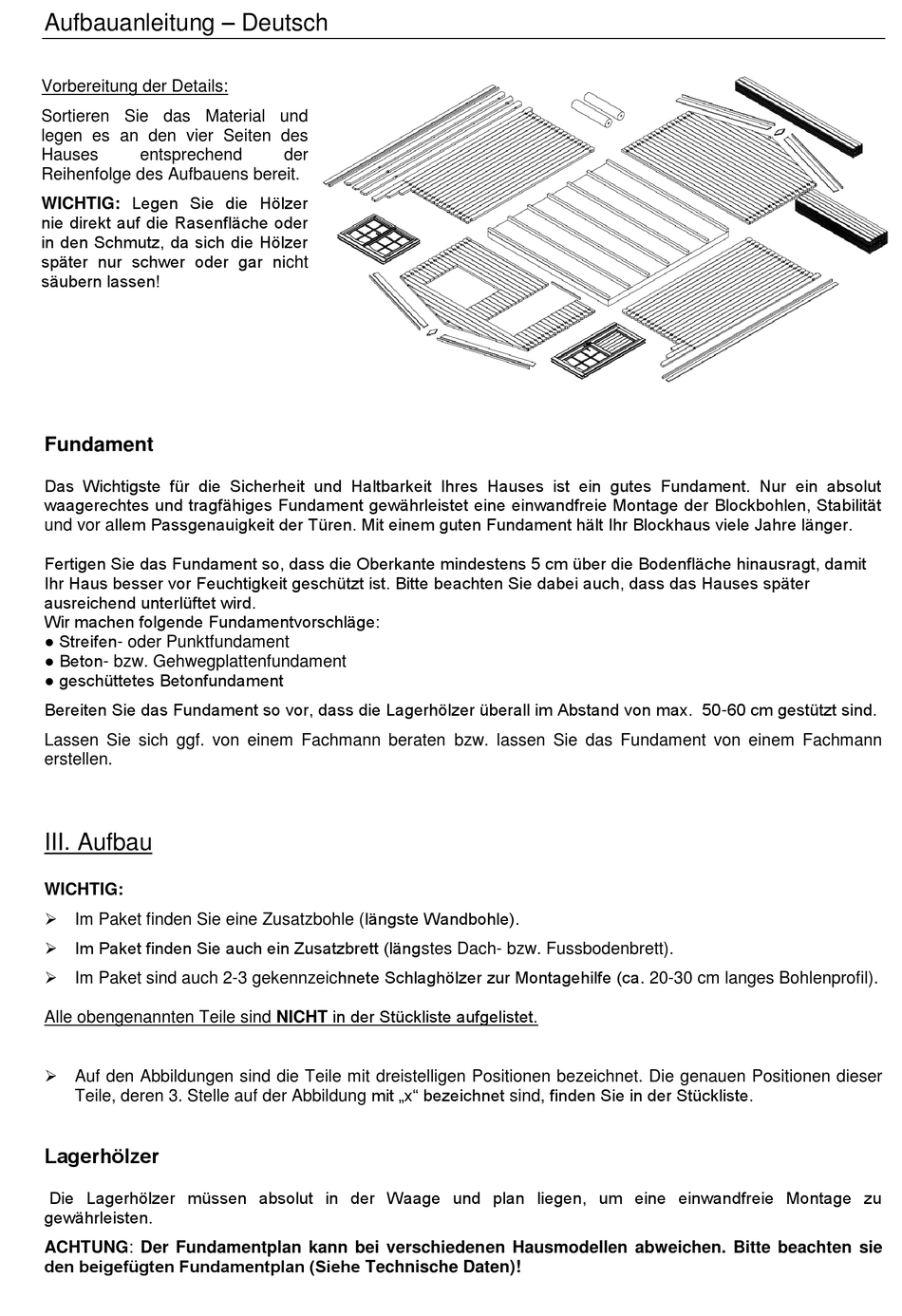 Aufbauanleitung – Deutsch

Vorbereitung der Details:

Sortieren Sie das Material und legen es an den vier Seiten des Hauses entsprechend der Reihenfolge des Aufbauens bereit.

WICHTIG: Legen Sie die Hölzer nie direkt auf die Rasenfläche oder in den Schmutz, da sich die Hölzer später nur schwer oder gar nicht säubern lassen!

Fundament

Das Wichtigste für die Sicherheit und Haltbarkeit Ihres Hauses ist ein gutes Fundament. Nur ein absolut waagerechtes und tragfähiges Fundament gewährleistet eine einwandfreie Montage der Blockbohlen, Stabilität und vor allem Passgenauigkeit der Türen. Mit einem guten Fundament hält Ihr Blockhaus viele Jahre länger.

Fertigen Sie das Fundament so, dass die Oberkante mindestens 5 cm über die Bodenfläche hinausragt, damit Ihr Haus besser vor Feuchtigkeit geschützt ist. Bitte beachten Sie dabei auch, dass das Hauses später ausreichend unterlüftet wird.
Wir machen folgende Fundamentvorschläge:
● Streifen- oder Punktfundament
● Beton- bzw. Gehwegplattenfundament
● geschüttetes Betonfundament

Bereiten Sie das Fundament so vor, dass die Lagerhölzer überall im Abstand von max. 50-60 cm gestützt sind.

Lassen Sie sich ggf. von einem Fachmann beraten bzw. lassen Sie das Fundament von einem Fachmann erstellen.

III. Aufbau

WICHTIG:

➢ Im Paket finden Sie eine Zusatzbohle (längste Wandbohle).

➢ Im Paket finden Sie auch ein Zusatzbrett (längstes Dach- bzw. Fussbodenbrett).

➢ Im Paket sind auch 2-3 gekennzeichnete Schlaghölzer zur Montagehilfe (ca. 20-30 cm langes Bohlenprofil).

Alle obengenannten Teile sind NICHT in der Stückliste aufgelistet.

➢ Auf den Abbildungen sind die Teile mit dreistelligen Positionen bezeichnet. Die genauen Positionen dieser Teile, deren 3. Stelle auf der Abbildung mit „x“ bezeichnet sind, finden Sie in der Stückliste.

Lagerhölzer

Die Lagerhölzer müssen absolut in der Waage und plan liegen, um eine einwandfreie Montage zu gewährleisten.

ACHTUNG: Der Fundamentplan kann bei verschiedenen Hausmodellen abweichen. Bitte beachten sie den beigefügten Fundamentplan (Siehe Technische Daten)!