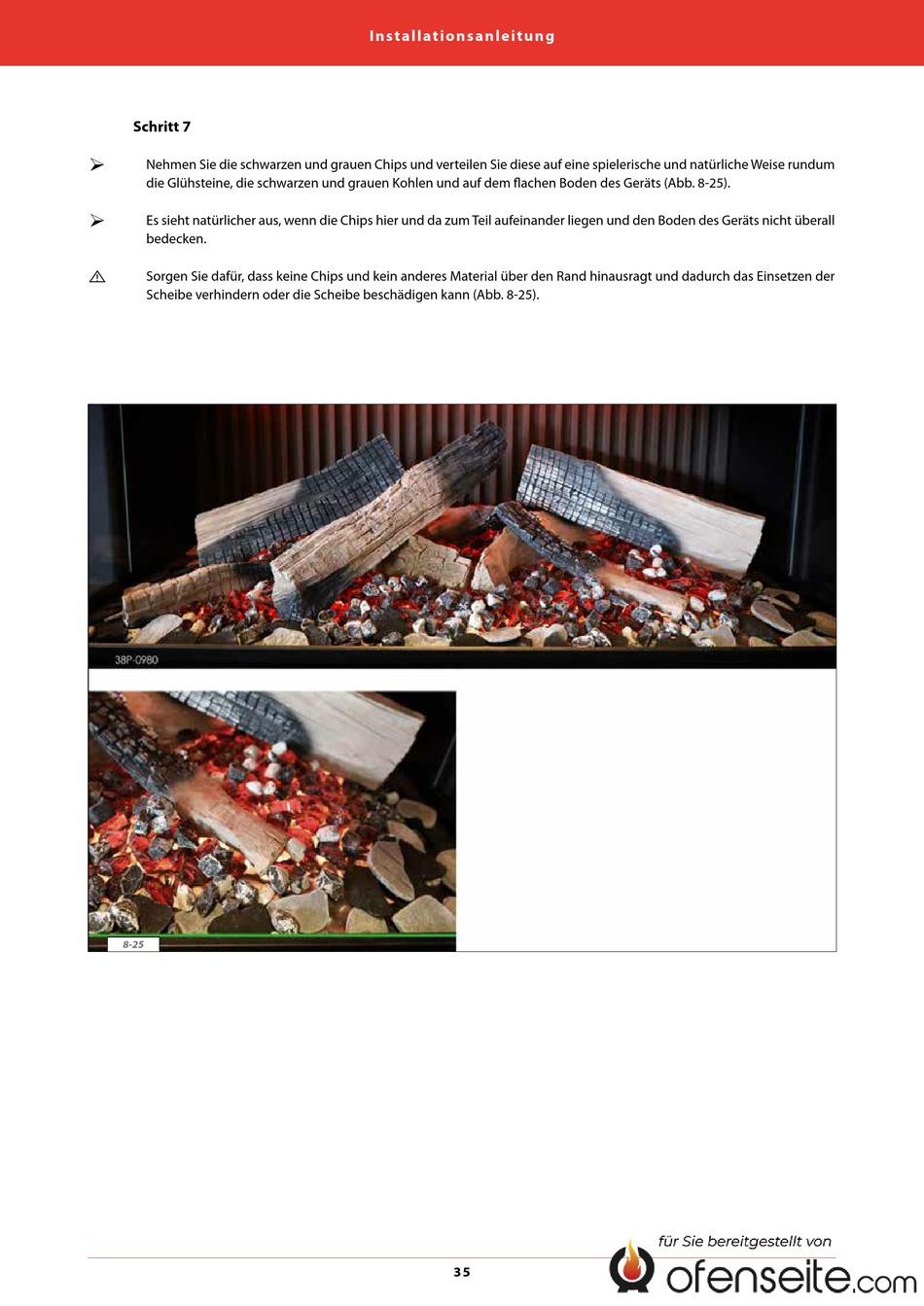 Installationsanleitung

Schritt 7

➢ Nehmen Sie die schwarzen und grauen Chips und verteilen Sie diese auf eine spielerische und natürliche Weise rundum die Glühsteine, die schwarzen und grauen Kohlen und auf dem flachen Boden des Geräts (Abb. 8-25).

➢ Es sieht natürlicher aus, wenn die Chips hier und da zum Teil aufeinander liegen und den Boden des Geräts nicht überall bedecken.

⚠ Sorgen Sie dafür, dass keine Chips und kein anderes Material über den Rand hinausragt und dadurch das Einsetzen der Scheibe verhindern oder die Scheibe beschädigen kann (Abb. 8-25).

38P-0980

8-25

35

für Sie bereitgestellt von
ofenseite.com