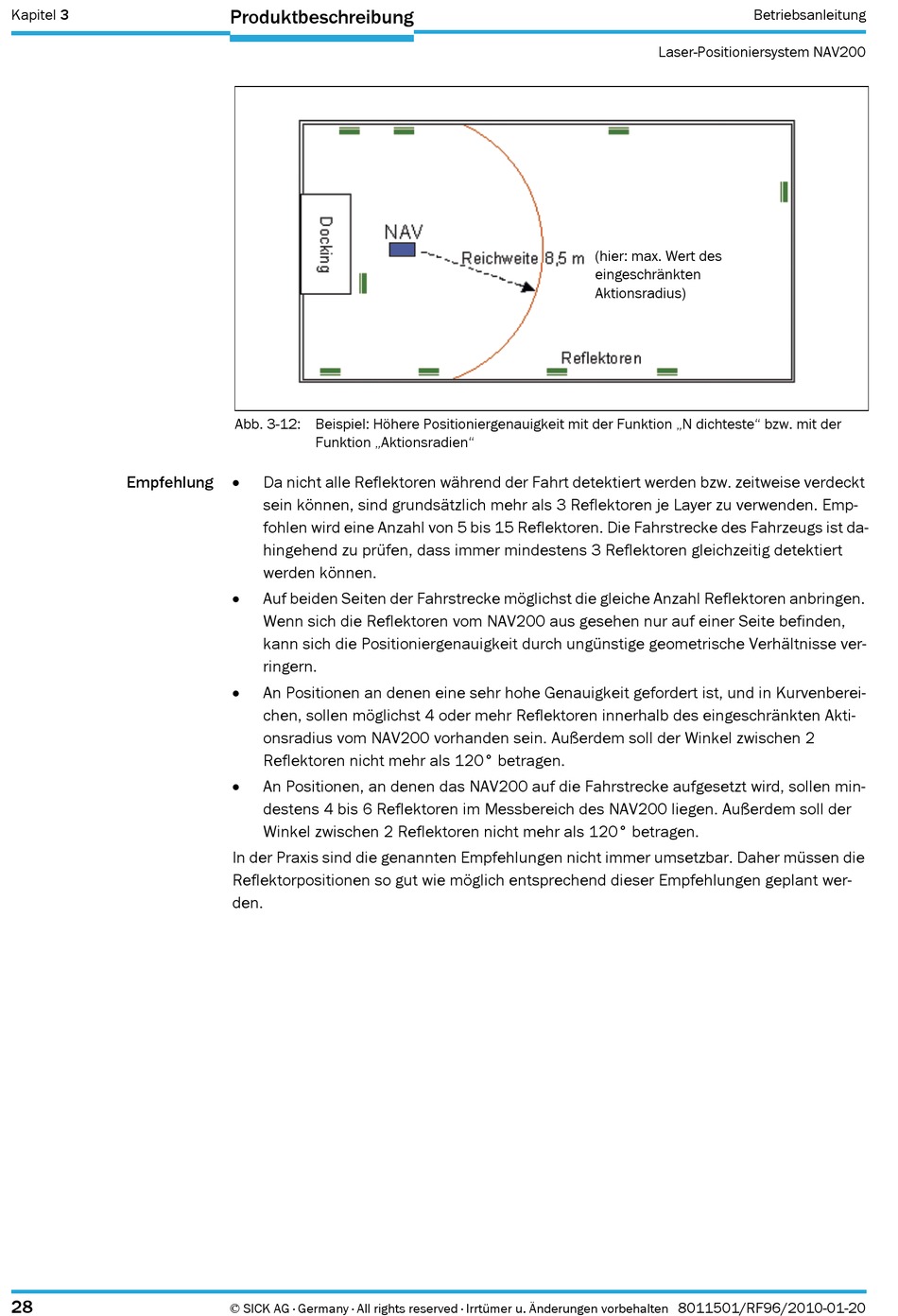 Kapitel 3

Produktbeschreibung

Betriebsanleitung

Laser-Positioniersystem NAV200

Docking

NAV

Reichweite 8,5 m

(hier: max. Wert des eingeschränkten Aktionsradius)

Reflektoren

Abb. 3-12: Beispiel: Höhere Positioniergenauigkeit mit der Funktion „N dichteste“ bzw. mit der Funktion „Aktionsradien“

Empfehlung

• Da nicht alle Reflektoren während der Fahrt detektiert werden bzw. zeitweise verdeckt sein können, sind grundsätzlich mehr als 3 Reflektoren je Layer zu verwenden. Empfohlen wird eine Anzahl von 5 bis 15 Reflektoren. Die Fahrstrecke des Fahrzeugs ist dahingehend zu prüfen, dass immer mindestens 3 Reflektoren gleichzeitig detektiert werden können.

• Auf beiden Seiten der Fahrstrecke möglichst die gleiche Anzahl Reflektoren anbringen. Wenn sich die Reflektoren vom NAV200 aus gesehen nur auf einer Seite befinden, kann sich die Positioniergenauigkeit durch ungünstige geometrische Verhältnisse verringern.

• An Positionen an denen eine sehr hohe Genauigkeit gefordert ist, und in Kurvenbereichen, sollen möglichst 4 oder mehr Reflektoren innerhalb des eingeschränkten Aktionsradius vom NAV200 vorhanden sein. Außerdem soll der Winkel zwischen 2 Reflektoren nicht mehr als 120° betragen.

• An Positionen, an denen das NAV200 auf die Fahrstrecke aufgesetzt wird, sollen mindestens 4 bis 6 Reflektoren im Messbereich des NAV200 liegen. Außerdem soll der Winkel zwischen 2 Reflektoren nicht mehr als 120° betragen.

In der Praxis sind die genannten Empfehlungen nicht immer umsetzbar. Daher müssen die Reflektorpositionen so gut wie möglich entsprechend dieser Empfehlungen geplant werden.

28

© SICK AG · Germany · All rights reserved · Irrtümer u. Änderungen vorbehalten 8011501/RF96/2010-01-20