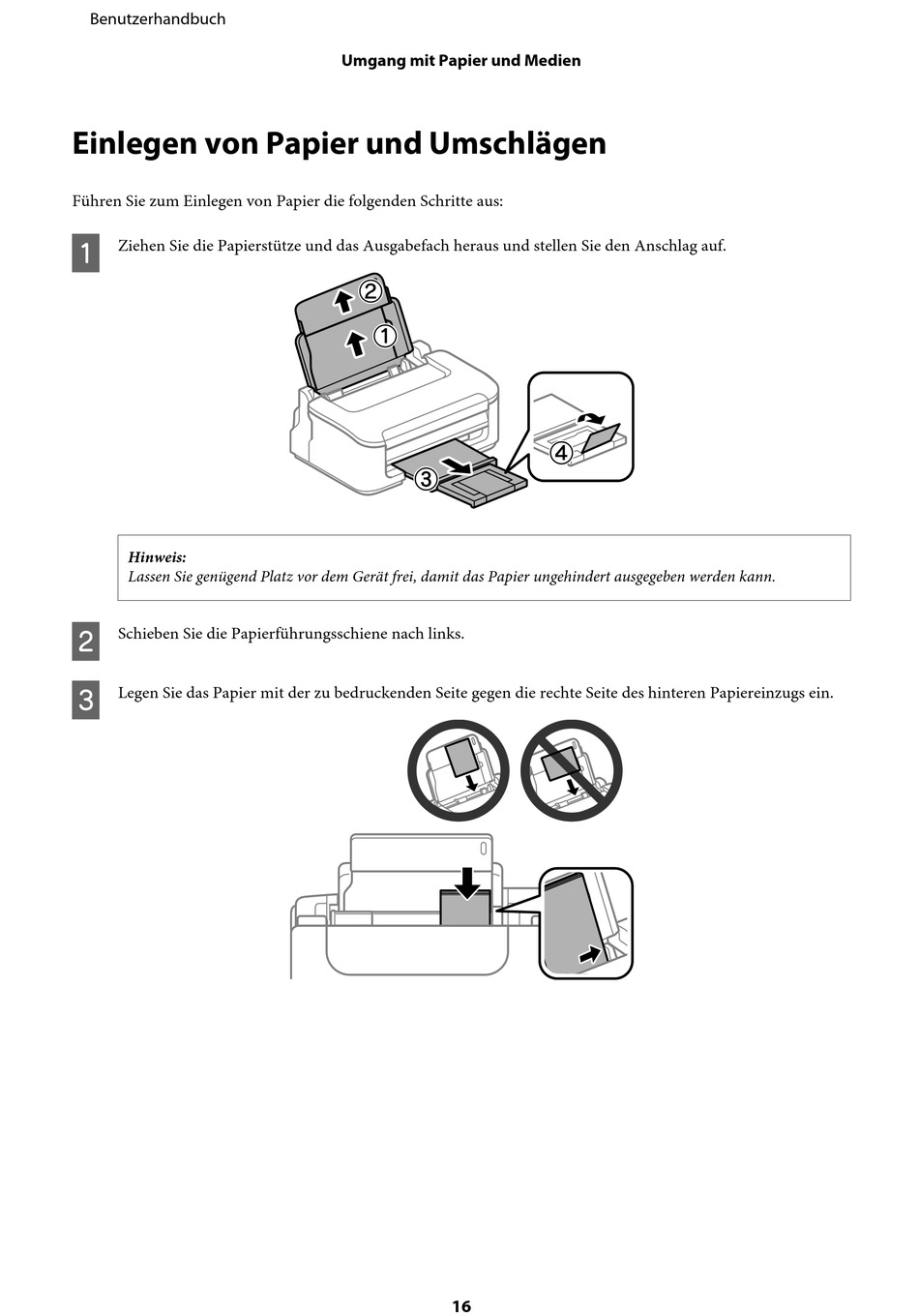 Benutzerhandbuch

Umgang mit Papier und Medien

Einlegen von Papier und Umschlägen

Führen Sie zum Einlegen von Papier die folgenden Schritte aus:

1 Ziehen Sie die Papierstütze und das Ausgabefach heraus und stellen Sie den Anschlag auf.

② ① ③ ④

Hinweis:
Lassen Sie genügend Platz vor dem Gerät frei, damit das Papier ungehindert ausgegeben werden kann.

2 Schieben Sie die Papierführungsschiene nach links.

3 Legen Sie das Papier mit der zu bedruckenden Seite gegen die rechte Seite des hinteren Papiereinzugs ein.

16