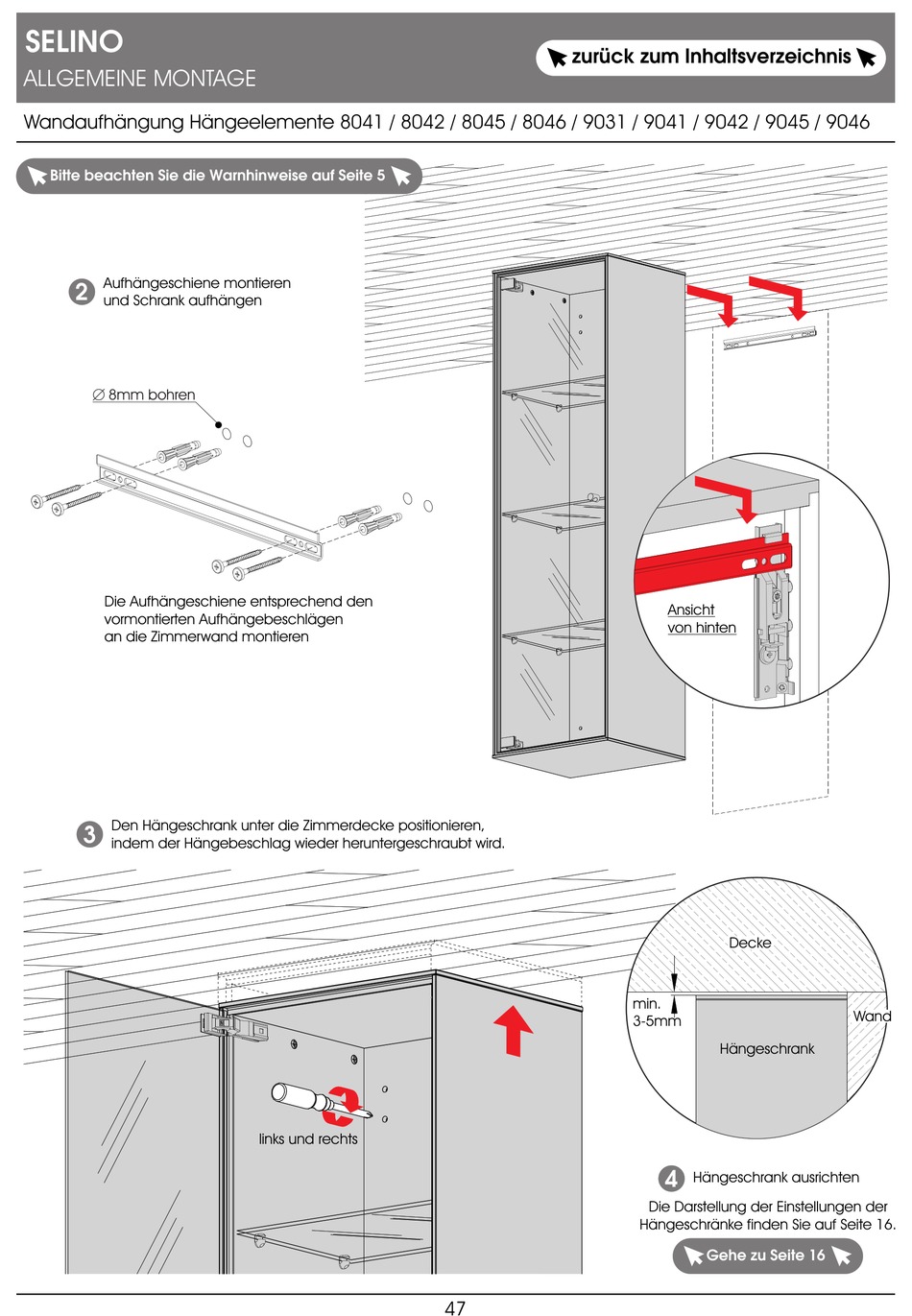 SELINO
ALLGEMEINE MONTAGE

zurück zum Inhaltsverzeichnis

Wandaufhängung Hängeelemente 8041 / 8042 / 8045 / 8046 / 9031 / 9041 / 9042 / 9045 / 9046

Bitte beachten Sie die Warnhinweise auf Seite 5

2 Aufhängeschiene montieren und Schrank aufhängen

∅ 8mm bohren

Die Aufhängeschiene entsprechend den vormontierten Aufhängebeschlägen an die Zimmerwand montieren

Ansicht von hinten

3 Den Hängeschrank unter die Zimmerdecke positionieren, indem der Hängebeschlag wieder heruntergeschraubt wird.

links und rechts

Decke

min. 3-5mm

Wand

Hängeschrank

4 Hängeschrank ausrichten

Die Darstellung der Einstellungen der Hängeschränke finden Sie auf Seite 16.

Gehe zu Seite 16

47