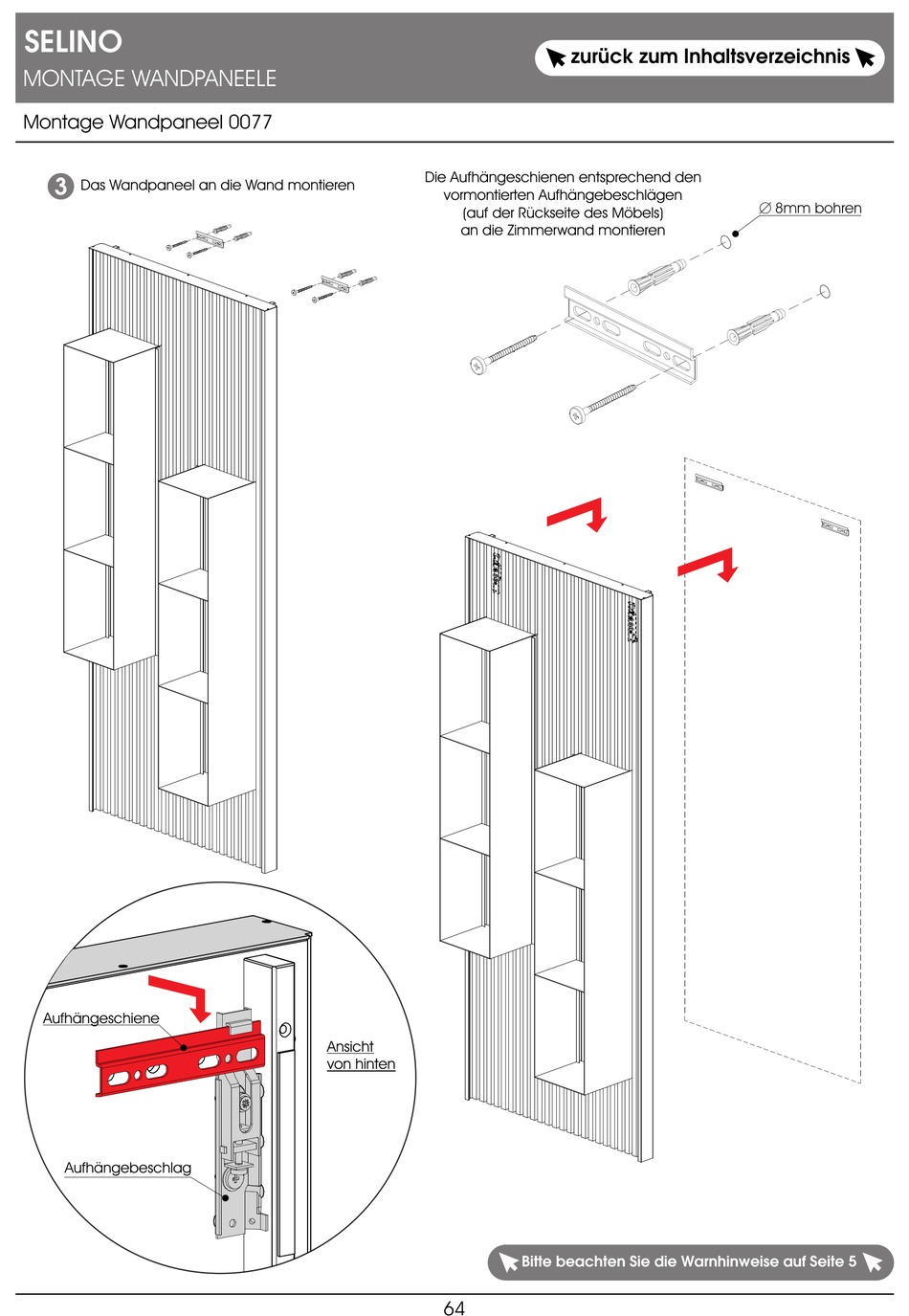 SELINO
MONTAGE WANDPANEELE

zurück zum Inhaltsverzeichnis

Montage Wandpaneel 0077

3 Das Wandpaneel an die Wand montieren

Die Aufhängeschienen entsprechend den vormontierten Aufhängebeschlägen (auf der Rückseite des Möbels) an die Zimmerwand montieren

∅ 8mm bohren

Aufhängeschiene

Ansicht von hinten

Aufhängebeschlag

Bitte beachten Sie die Warnhinweise auf Seite 5

64