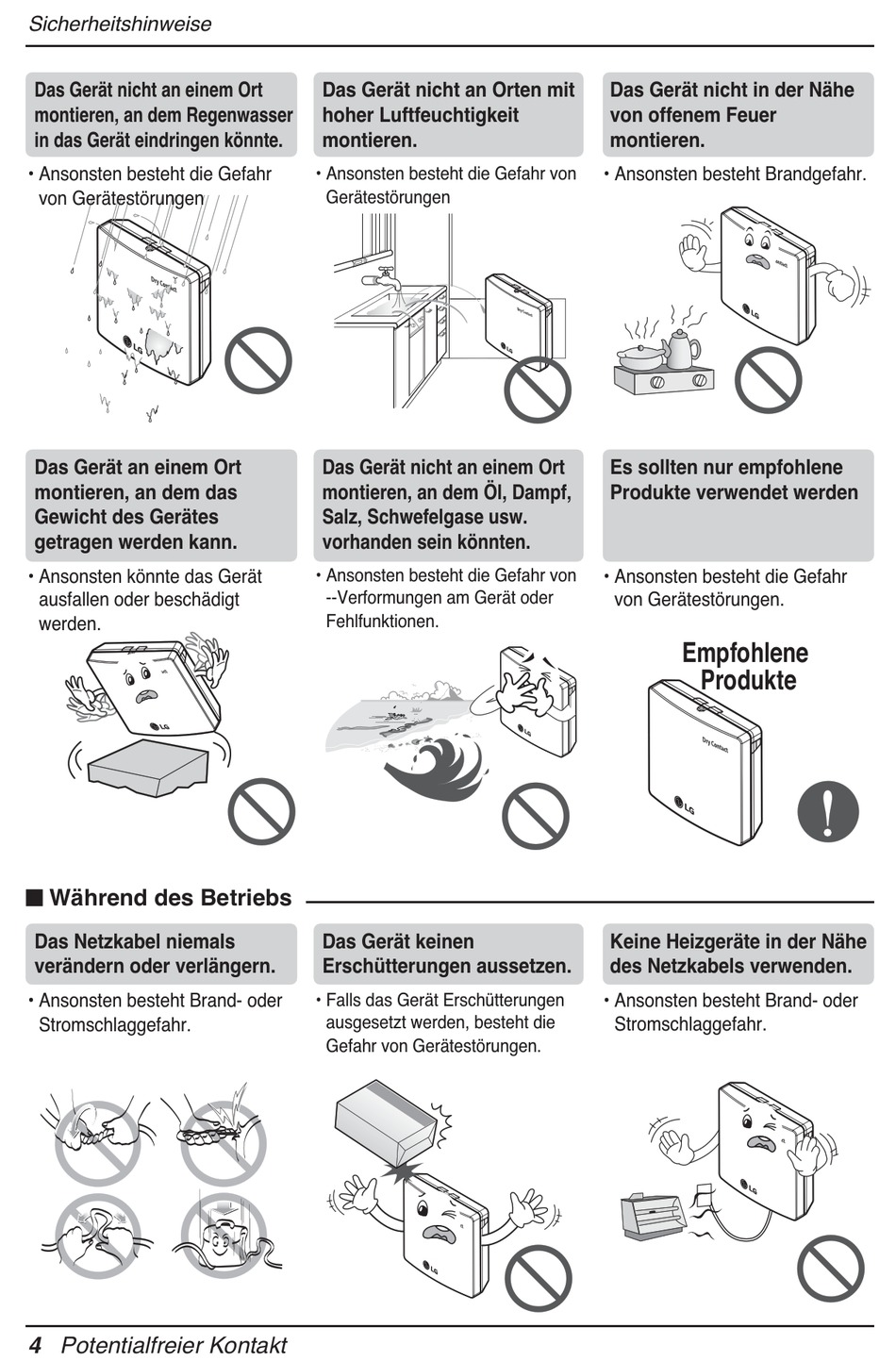 Sicherheitshinweise

Das Gerät nicht an einem Ort montieren, an dem Regenwasser in das Gerät eindringen könnte.

• Ansonsten besteht die Gefahr von Gerätestörungen

Dry Contact

LG

Das Gerät nicht an Orten mit hoher Luftfeuchtigkeit montieren.

• Ansonsten besteht die Gefahr von Gerätestörungen

Dry Contact

LG

Das Gerät nicht in der Nähe von offenem Feuer montieren.

• Ansonsten besteht Brandgefahr.

LG

Das Gerät an einem Ort montieren, an dem das Gewicht des Gerätes getragen werden kann.

• Ansonsten könnte das Gerät ausfallen oder beschädigt werden.

LG

Das Gerät nicht an einem Ort montieren, an dem Öl, Dampf, Salz, Schwefelgase usw. vorhanden sein könnten.

• Ansonsten besteht die Gefahr von --Verformungen am Gerät oder Fehlfunktionen.

LG

Es sollten nur empfohlene Produkte verwendet werden

• Ansonsten besteht die Gefahr von Gerätestörungen.

Empfohlene Produkte

Dry Contact

LG

■ Während des Betriebs

Das Netzkabel niemals verändern oder verlängern.

• Ansonsten besteht Brand- oder Stromschlaggefahr.

Das Gerät keinen Erschütterungen aussetzen.

• Falls das Gerät Erschütterungen ausgesetzt werden, besteht die Gefahr von Gerätestörungen.

LG

Keine Heizgeräte in der Nähe des Netzkabels verwenden.

• Ansonsten besteht Brand- oder Stromschlaggefahr.

LG

4 Potentialfreier Kontakt