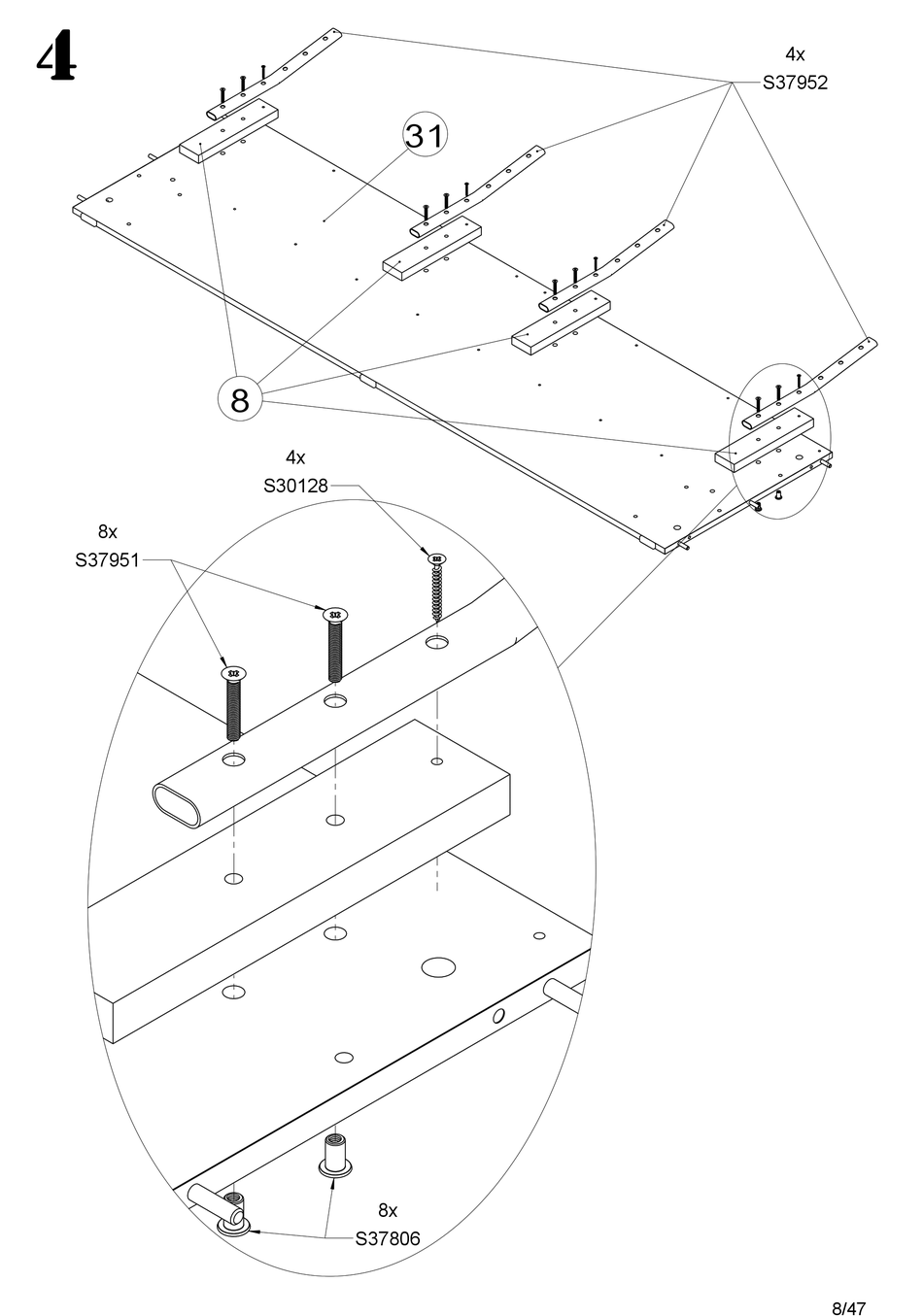 4

4x
S37952

31

8

4x
S30128

8x
S37951

8x
S37806

8/47