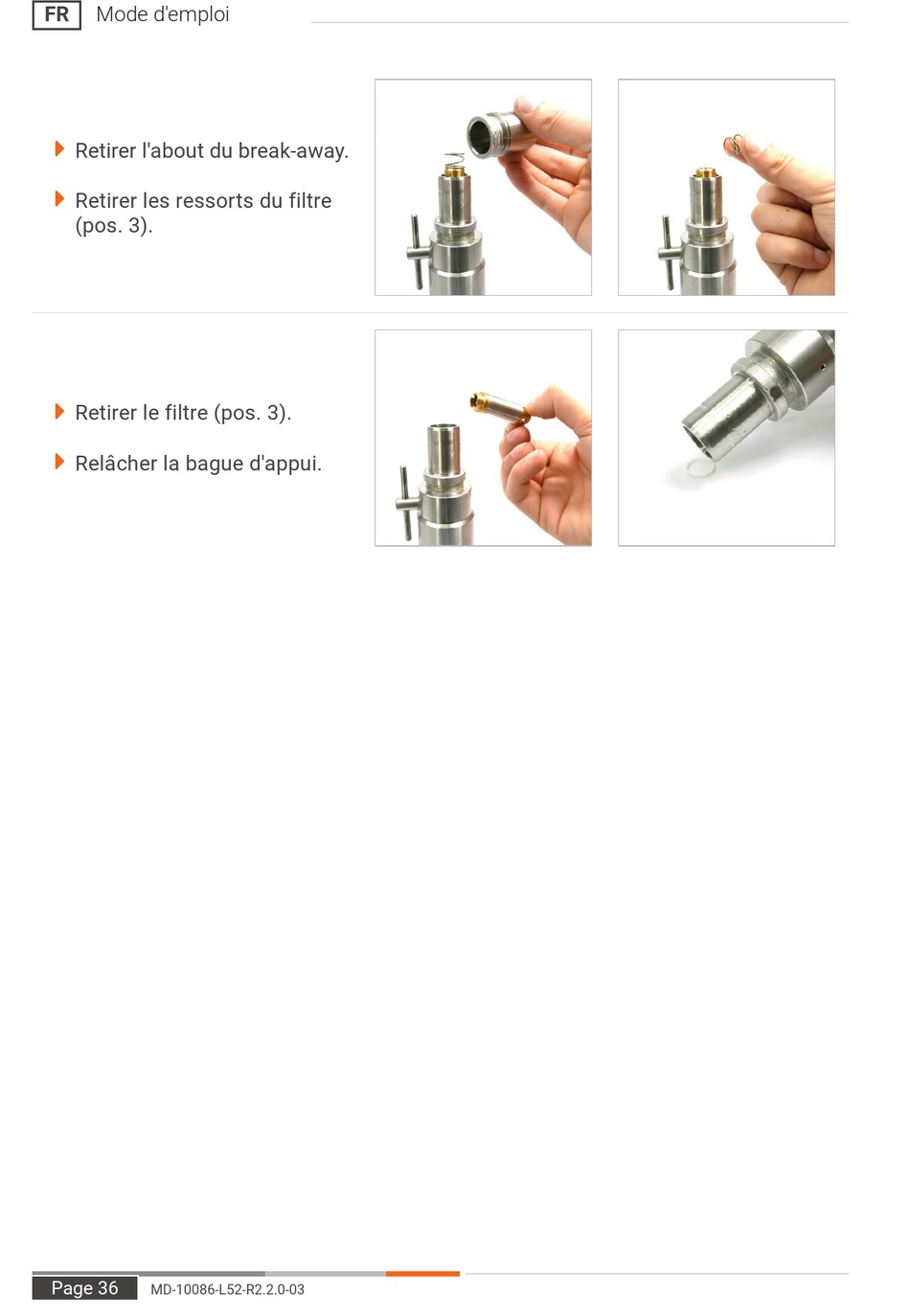 FR Mode d'emploi

Retirer l'about du break-away.

Retirer les ressorts du filtre (pos. 3).

Retirer le filtre (pos. 3).

Relâcher la bague d'appui.

Page 36 MD-10086-L52-R2.2.0-03