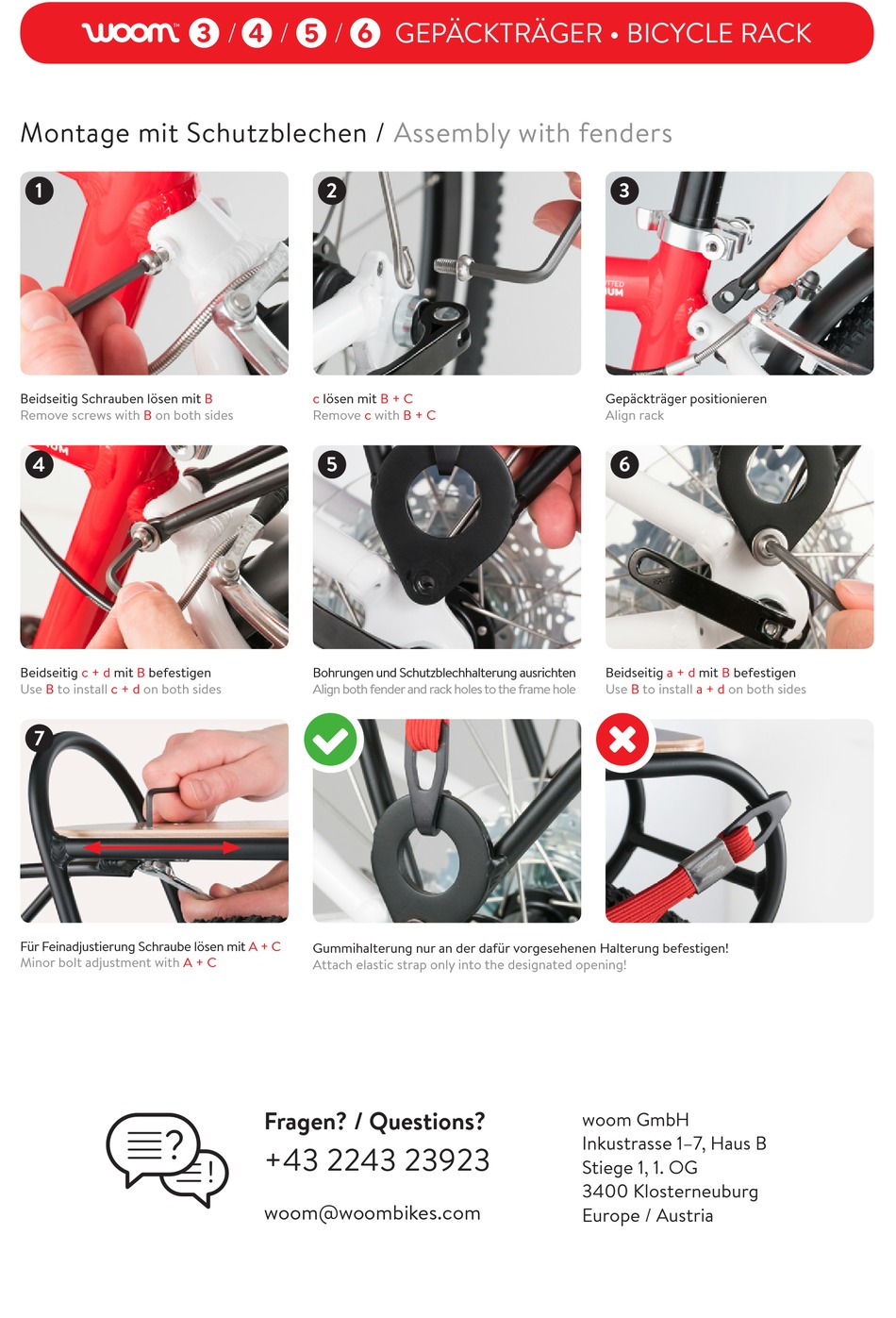 woom 3 / 4 / 5 / 6 GEPÄCKTRÄGER • BICYCLE RACK

Montage mit Schutzblechen / Assembly with fenders

1

Beidseitig Schrauben lösen mit B
Remove screws with B on both sides

2

c lösen mit B + C
Remove c with B + C

3

Gepäckträger positionieren
Align rack

4

Beidseitig c + d mit B befestigen
Use B to install c + d on both sides

5

Bohrungen und Schutzblechhalterung ausrichten
Align both fender and rack holes to the frame hole

6

Beidseitig a + d mit B befestigen
Use B to install a + d on both sides

7

Für Feinadjustierung Schraube lösen mit A + C
Minor bolt adjustment with A + C

Gummihalterung nur an der dafür vorgesehenen Halterung befestigen!
Attach elastic strap only into the designated opening!

Fragen? / Questions?
+43 2243 23923

woom@woombikes.com

woom GmbH
Inkustrasse 1–7, Haus B
Stiege 1, 1. OG
3400 Klosterneuburg
Europe / Austria