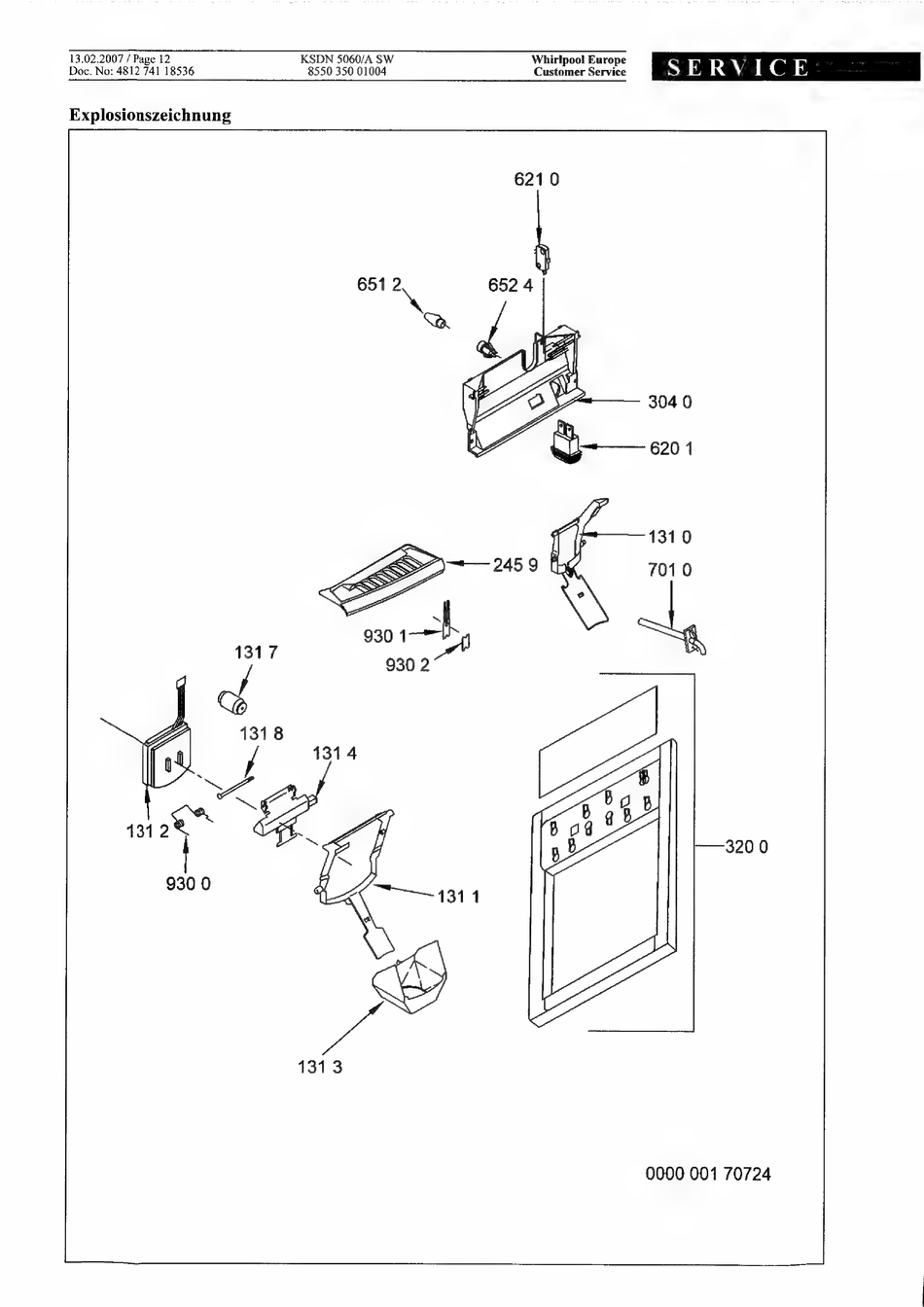 13.02.2007 / Page 12
Doc. No: 4812 741 18536

KSDN 5060/A SW
8550 350 01004

Whirlpool Europe
Customer Service

SERVICE

Explosionszeichnung

621 0
651 2
652 4
304 0
620 1
131 0
245 9
701 0
930 1
930 2
131 7
131 8
131 4
131 2
930 0
131 1
320 0
131 3

0000 001 70724